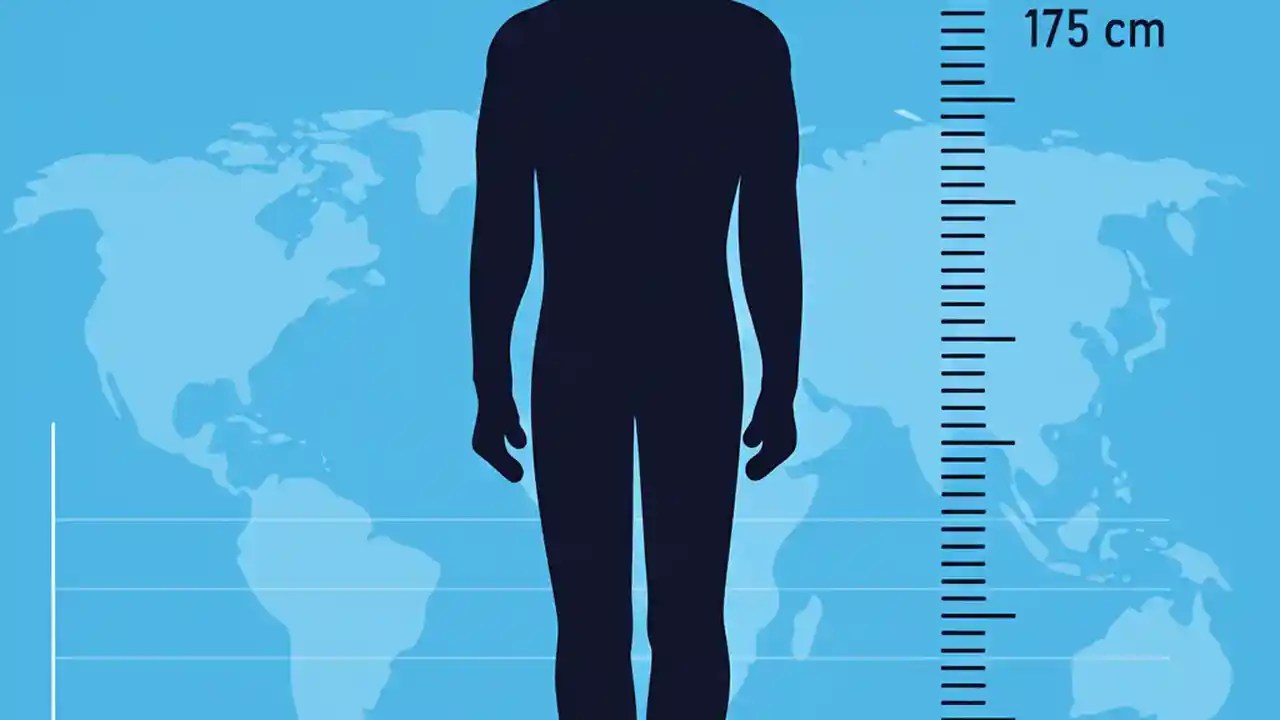 175 cm