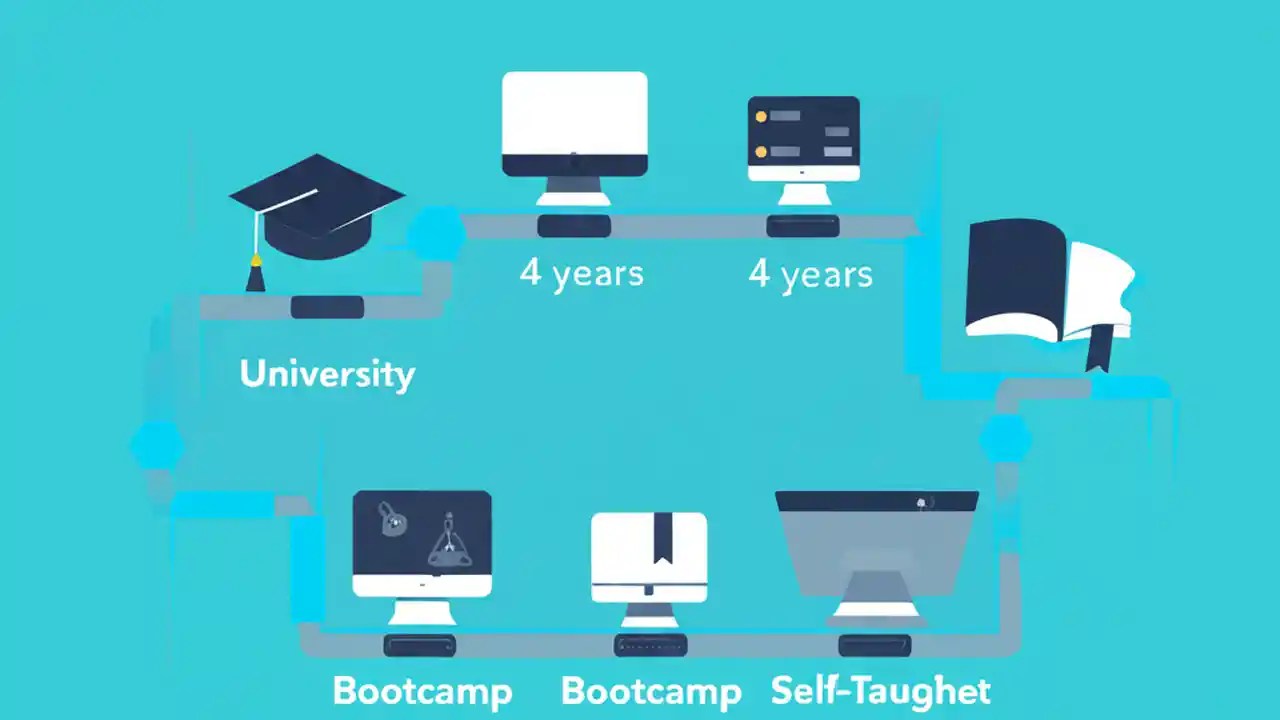 4 years

4 years

University

Bootcamp

Bootcamp

Self-Taughet