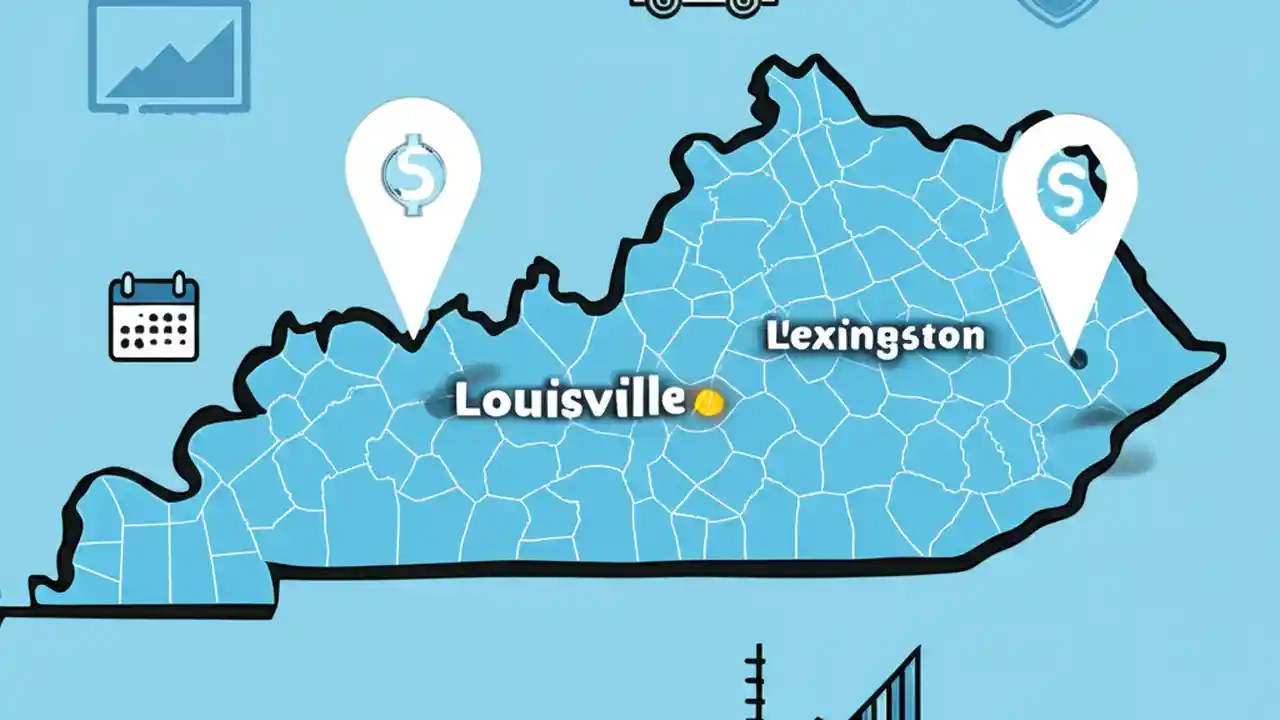 $

$

Lexingston

Louisville