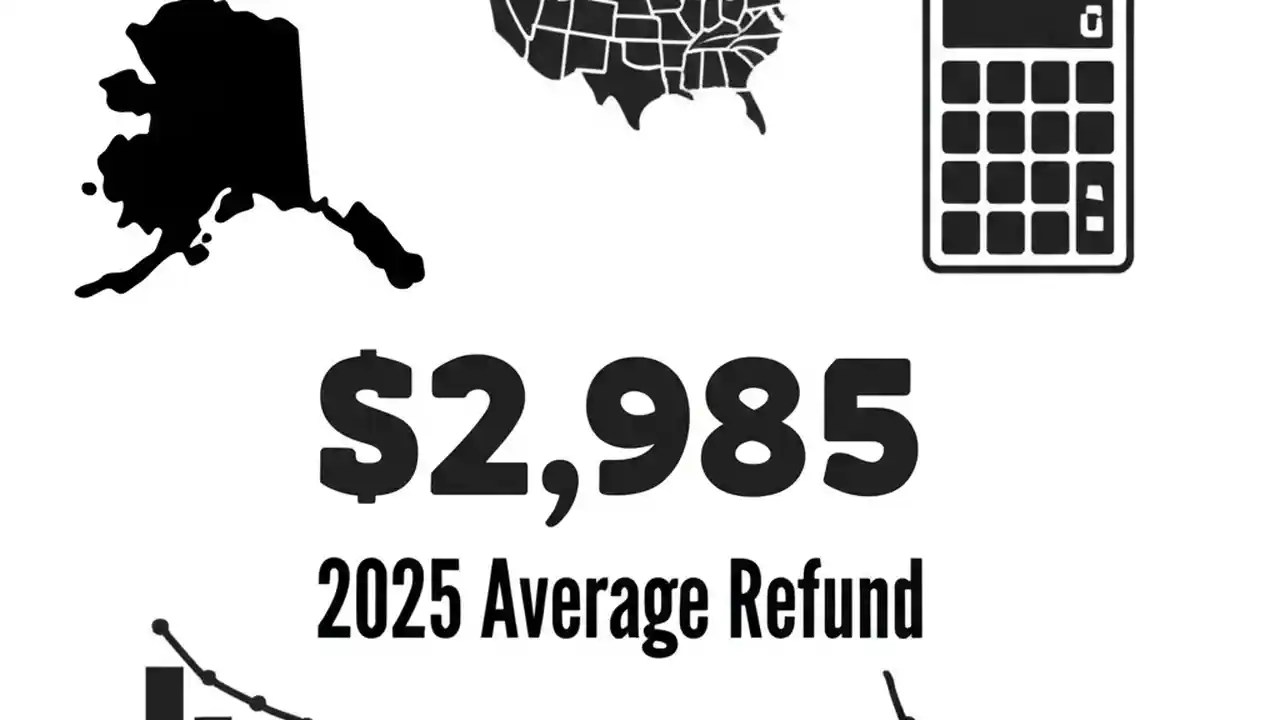 $2,985

2025 Average Refund