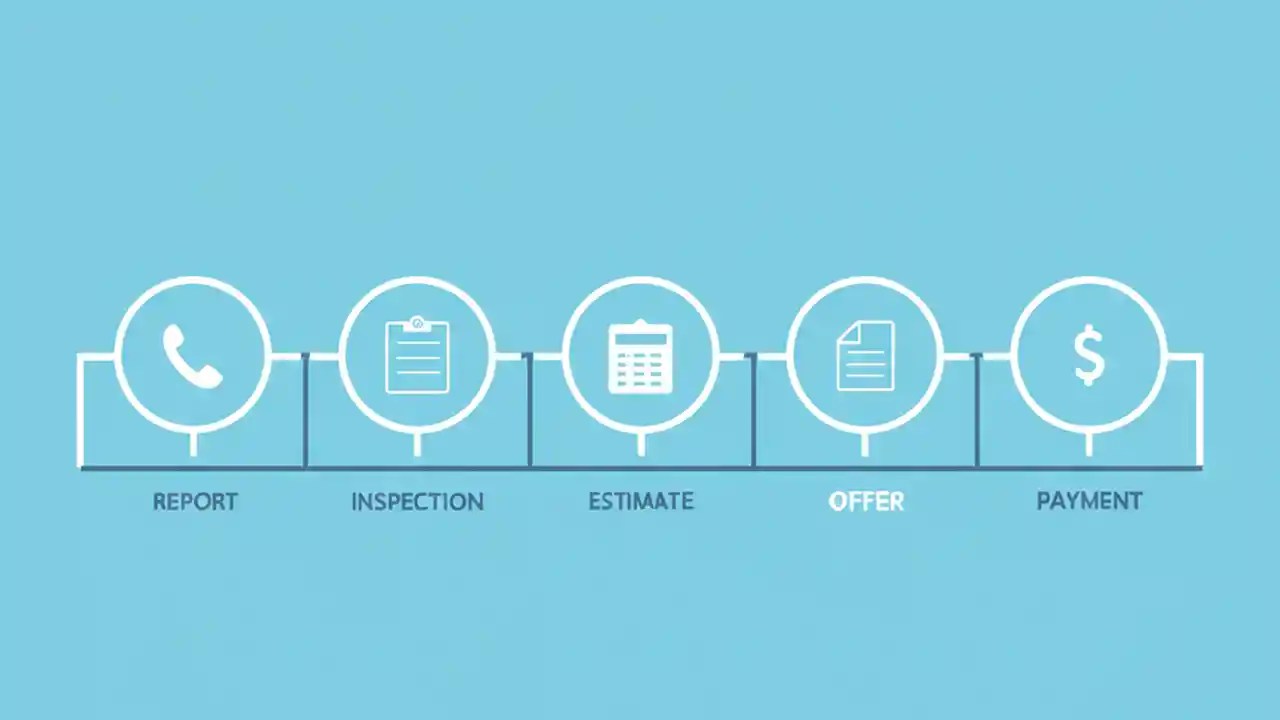 $

REPORT

INSPECTION

ESTIMATE

OFFER

PAYMENT