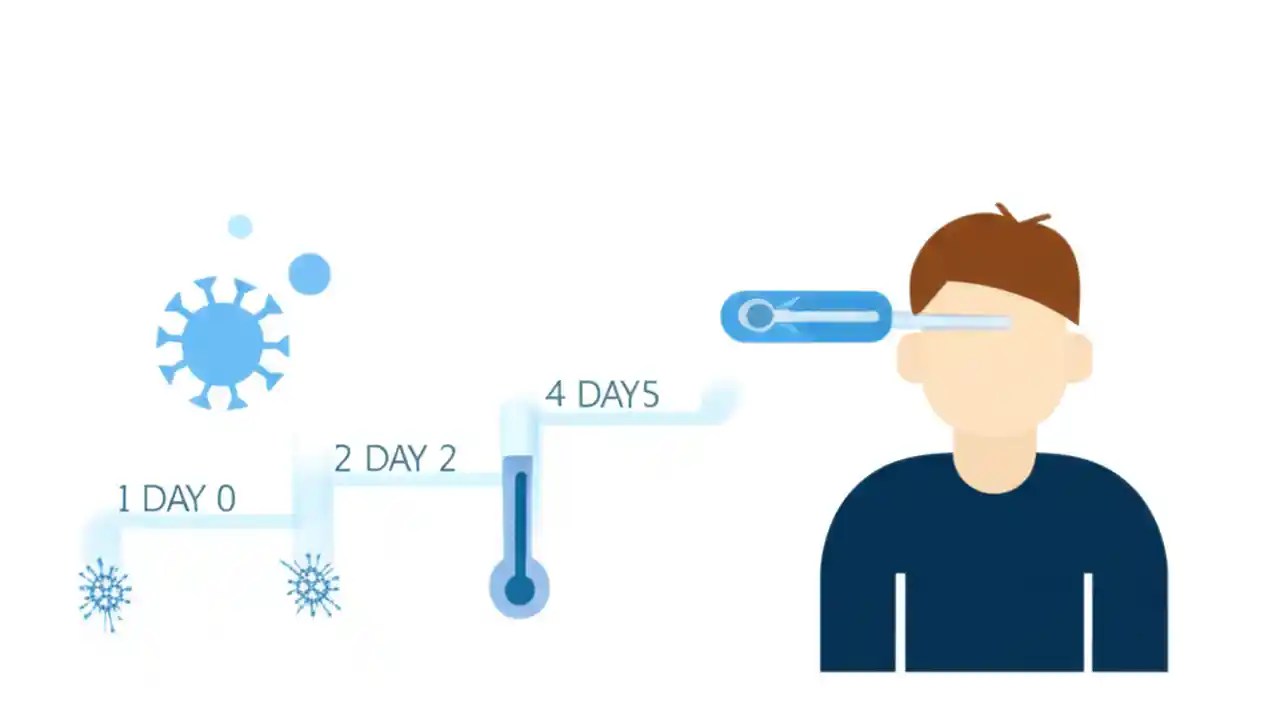 1 DAY 0

2 DAY 2

4 DAY5