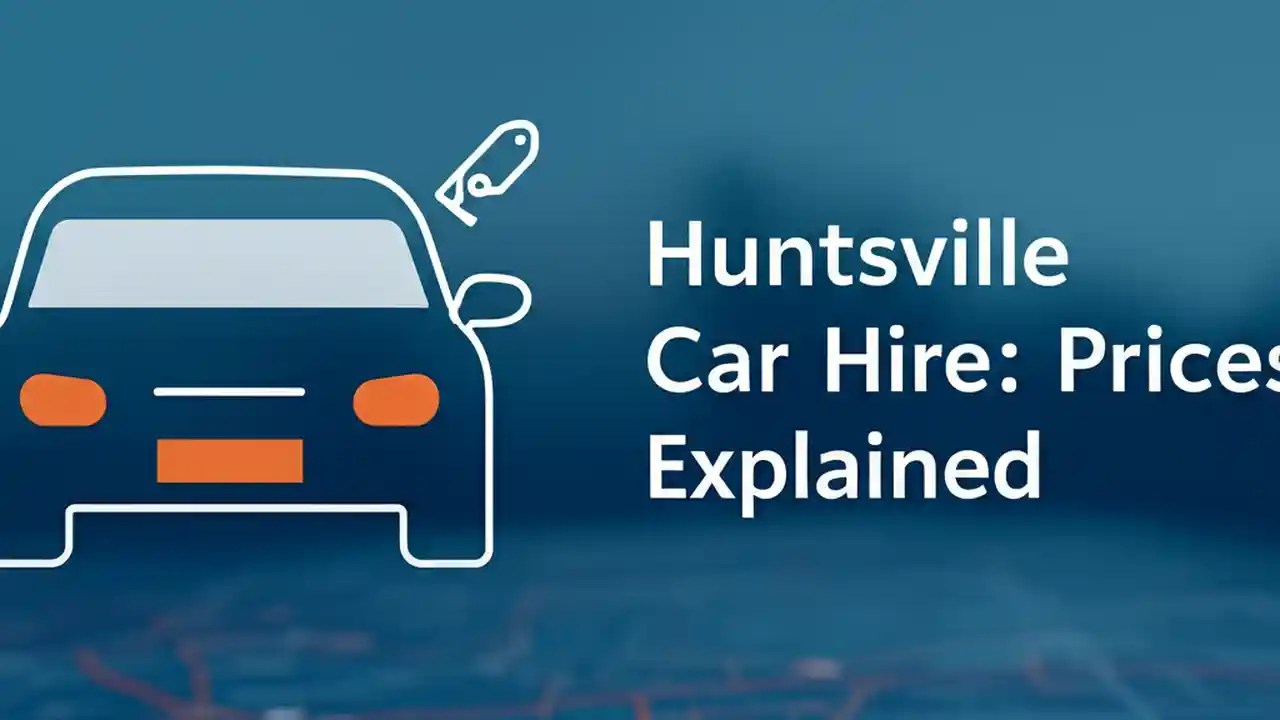 Huntsville Car Hire: Prices Explained