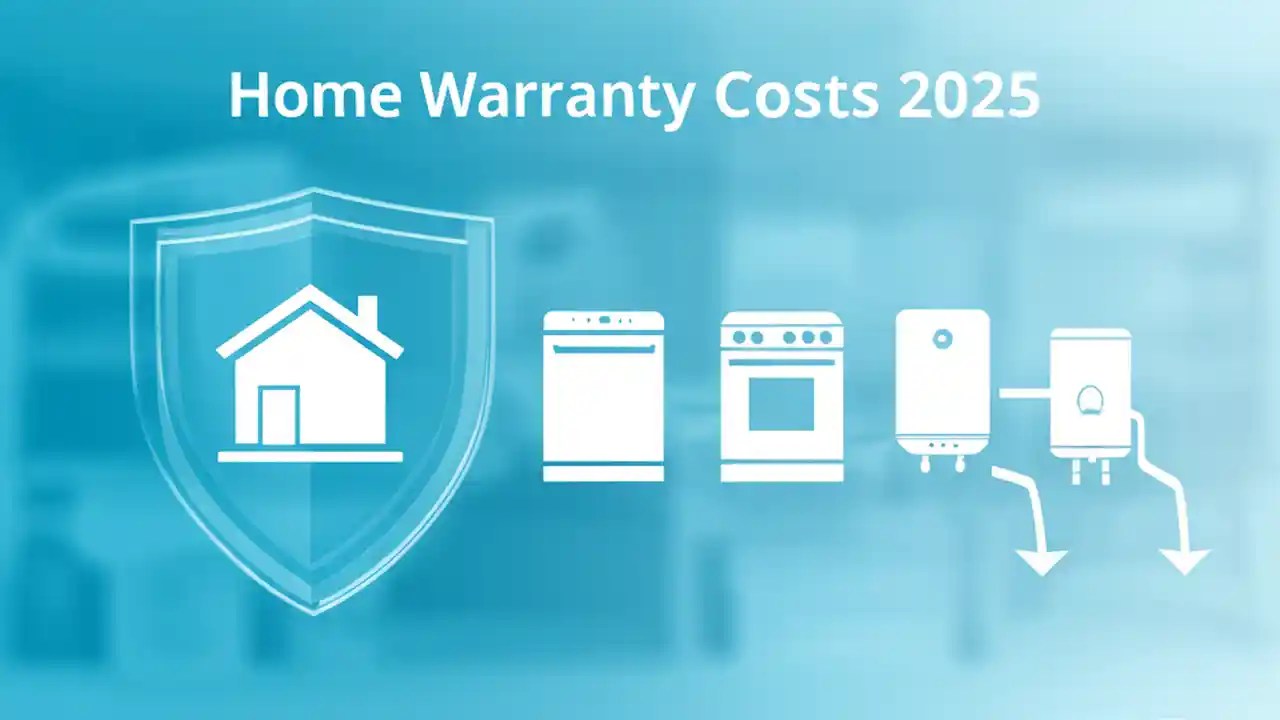 Home Warranty Costs 2025