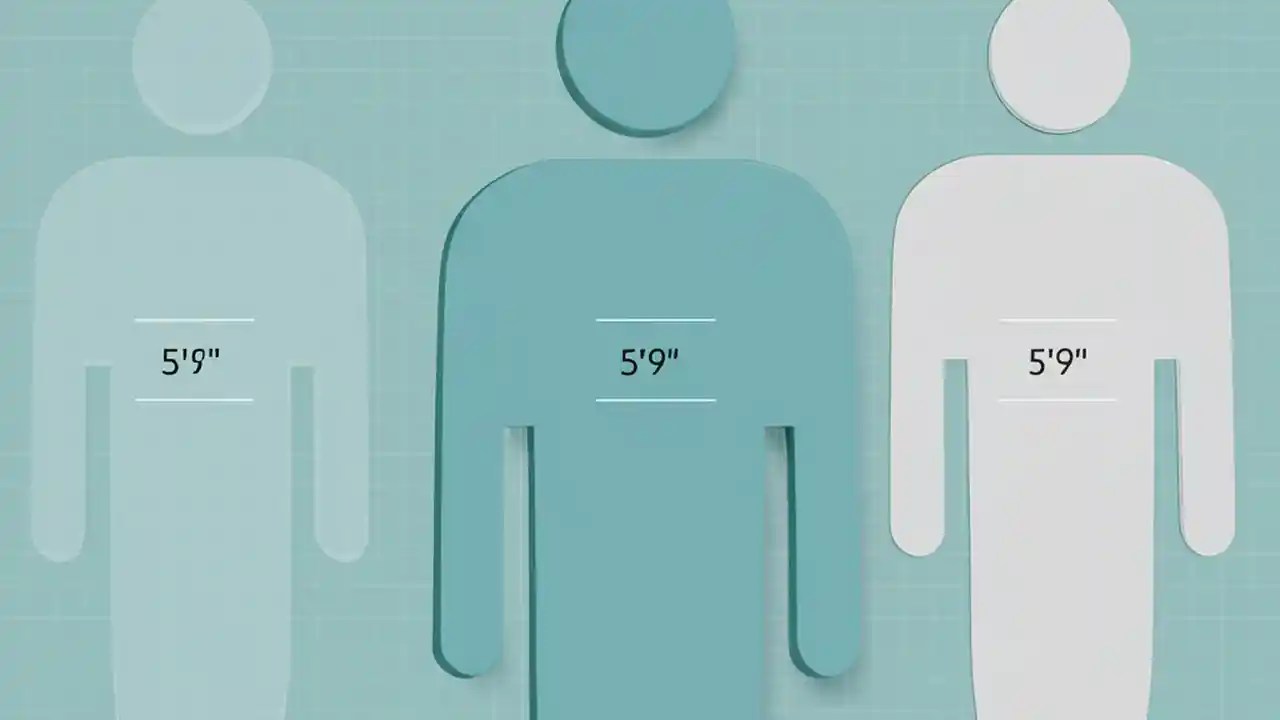 5'9"

5'9"

5'9"