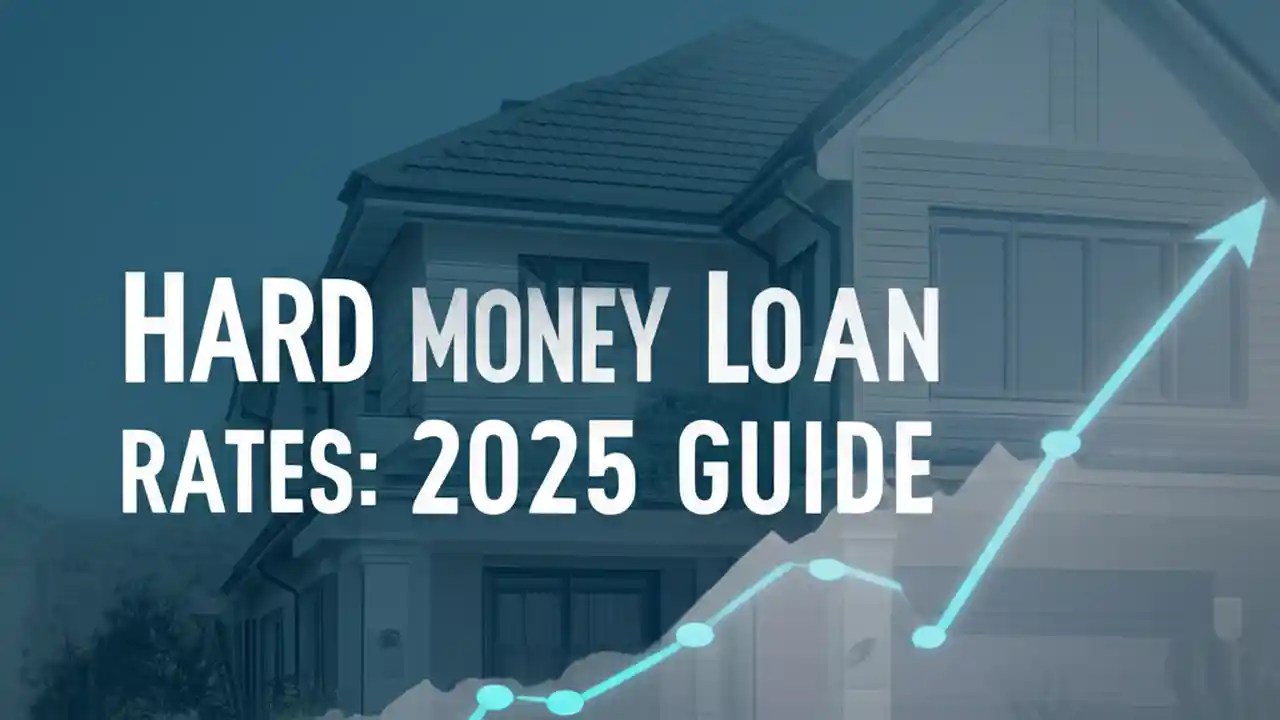 HARD MONEY LOAN RATES: 2025 GUIDE