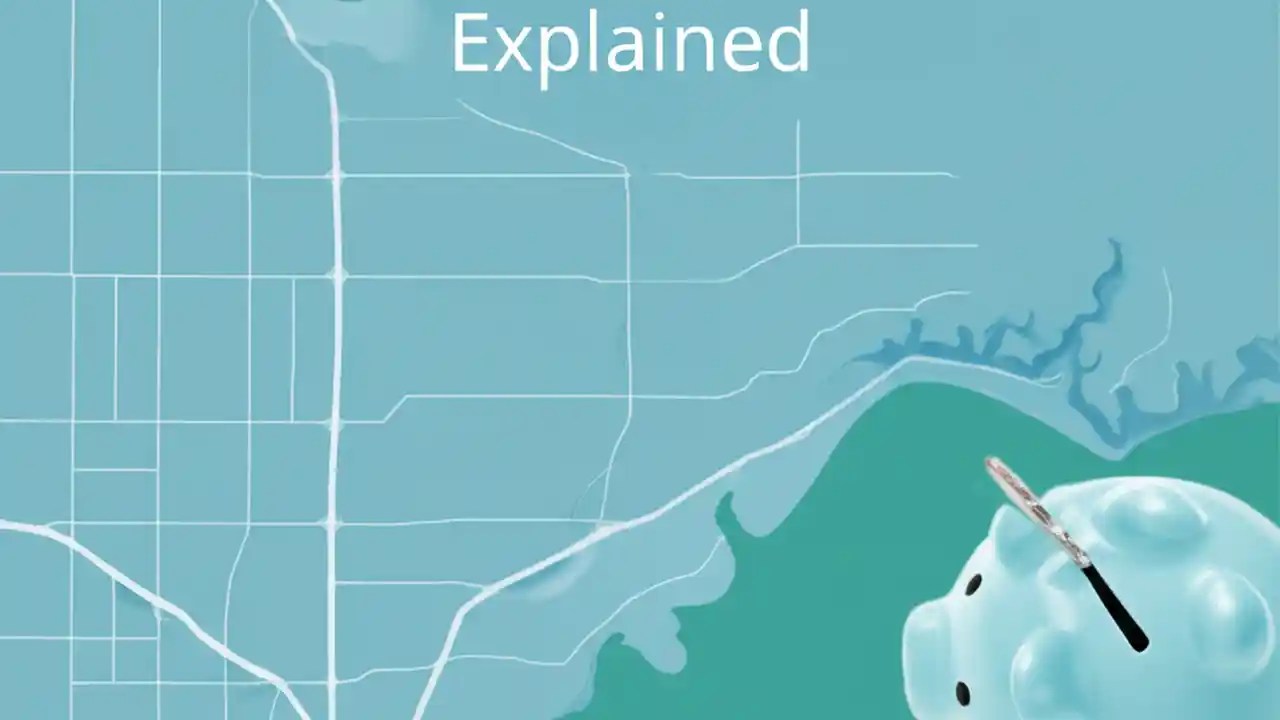 Explained