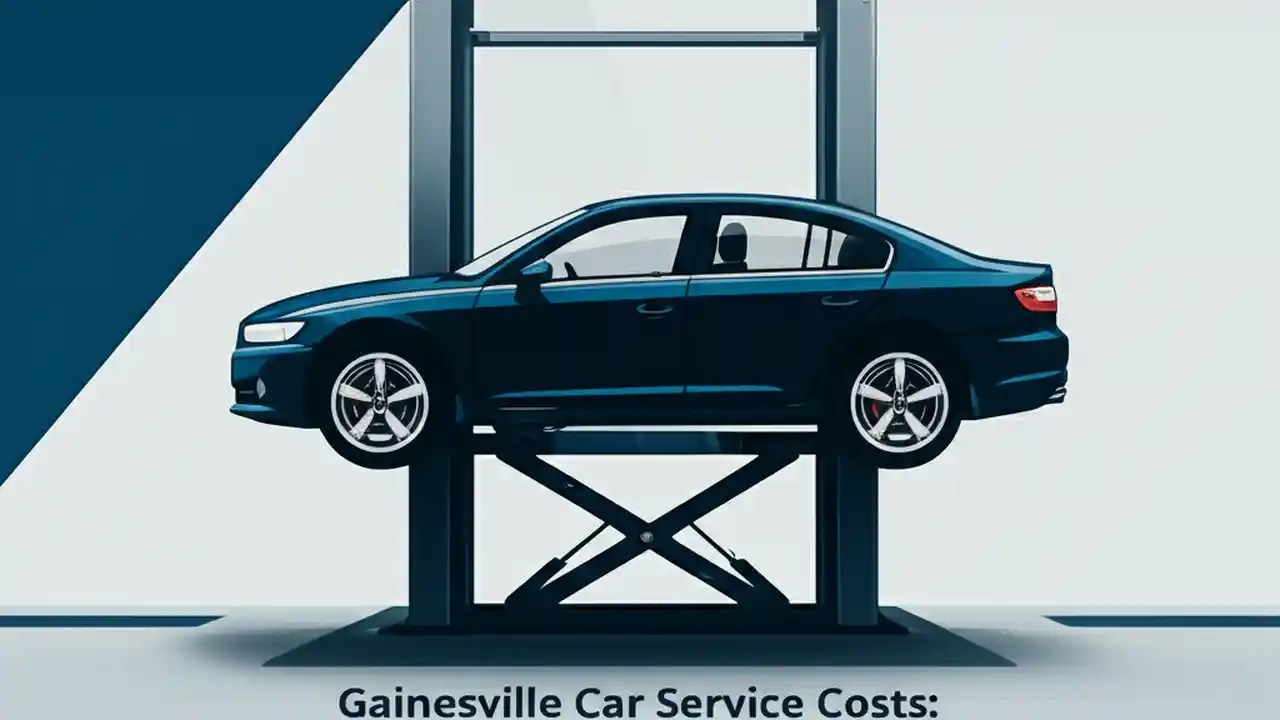 Gainesville Car Service Costs: