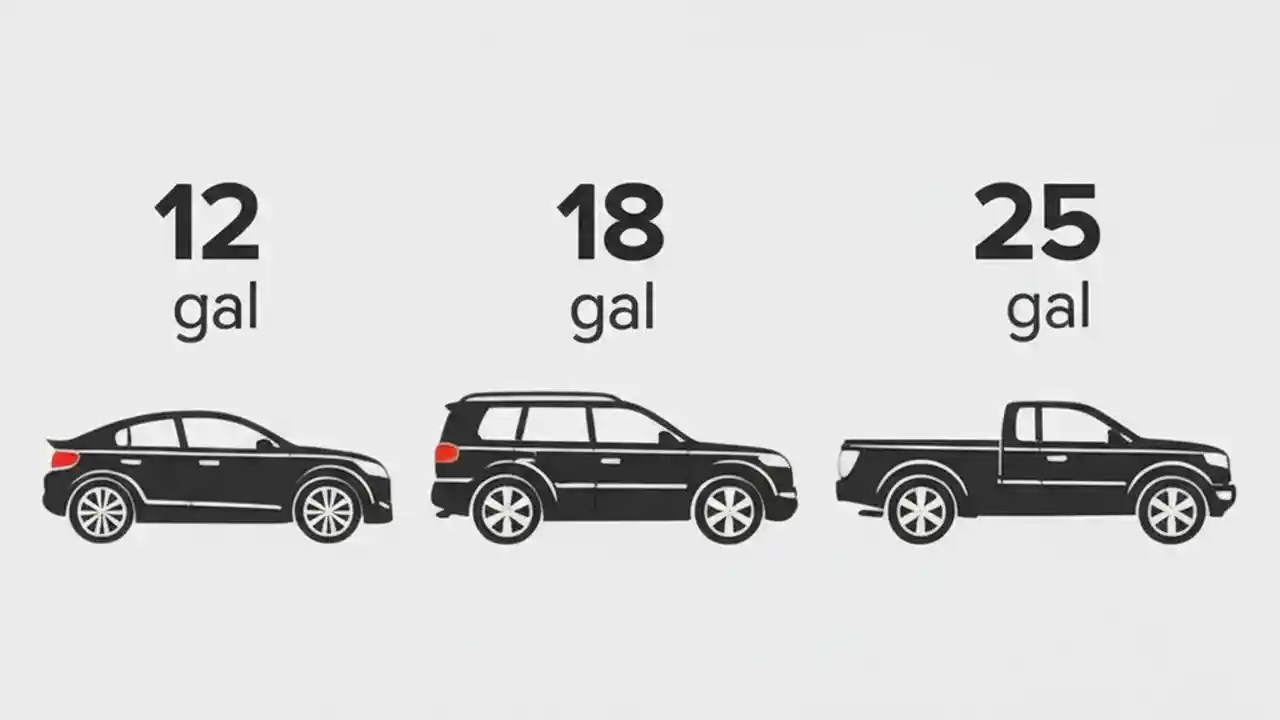 12
gal

18
gal

25
gal