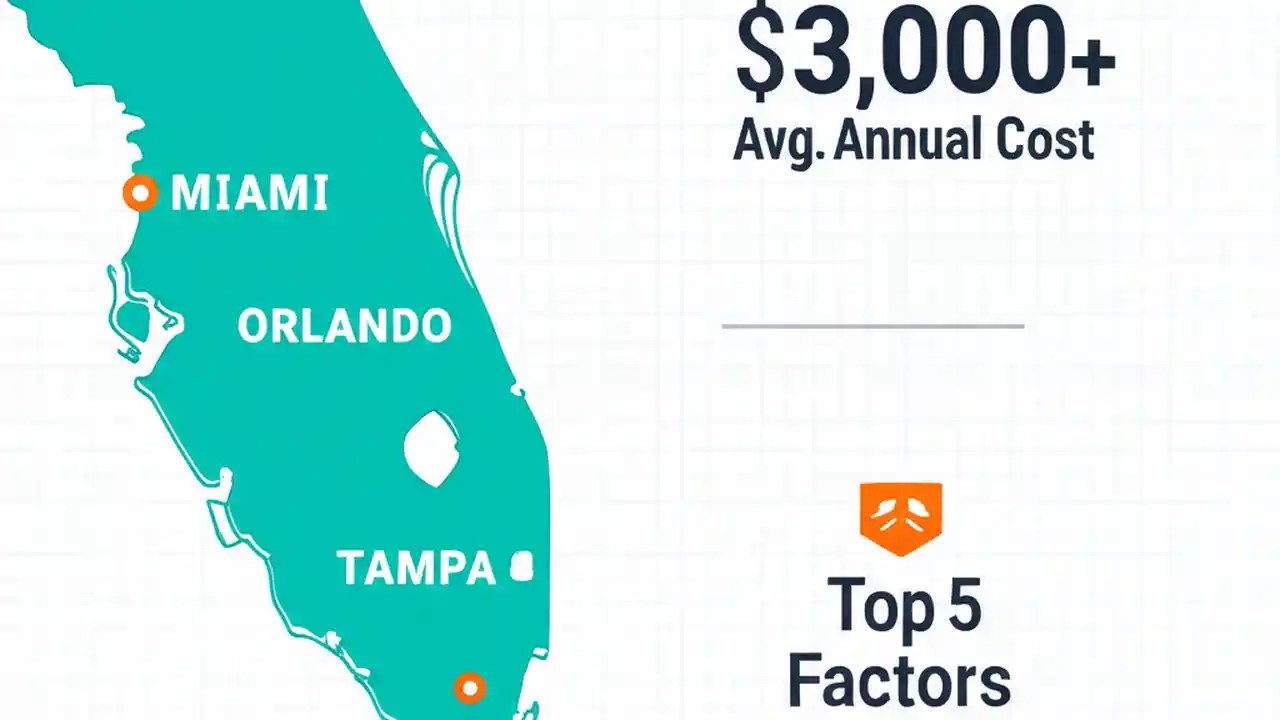 MIAMI

ORLANDO

TAMPA

$3,000+
Avg. Annual Cost

Top 5
Factors