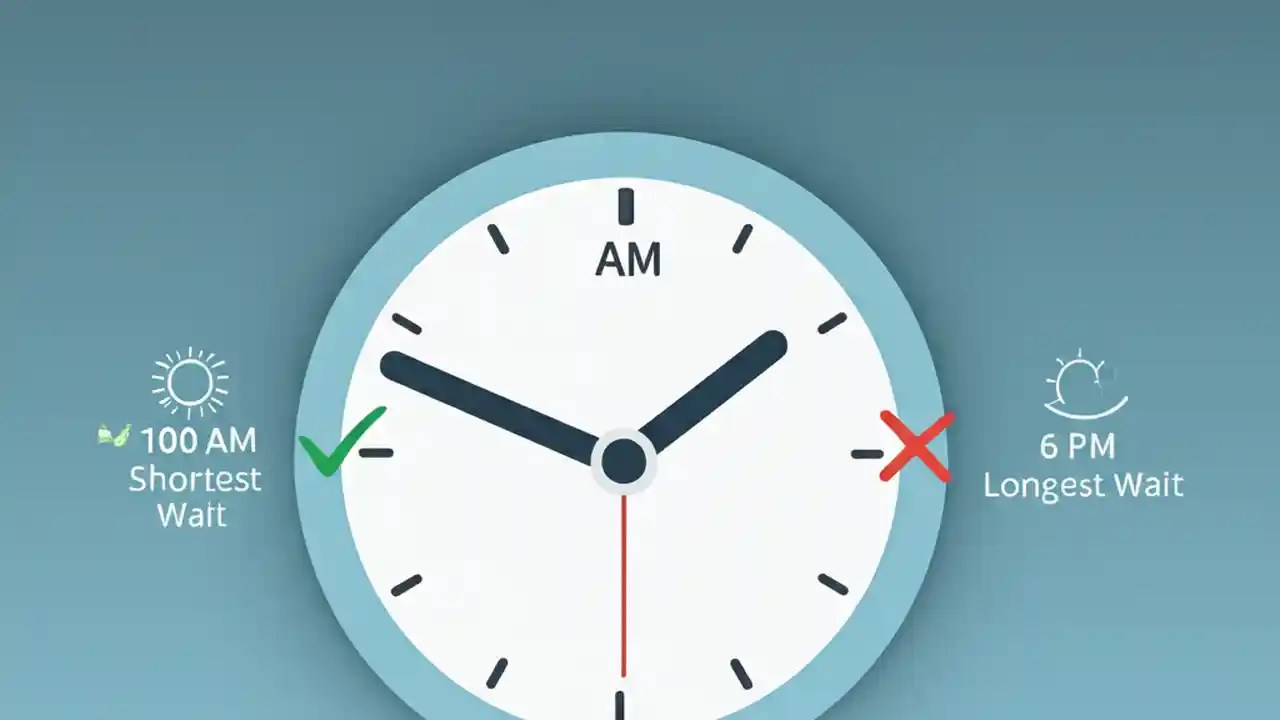 AM

100 AM
Shortest
Wait

6 PM
Longest Wait