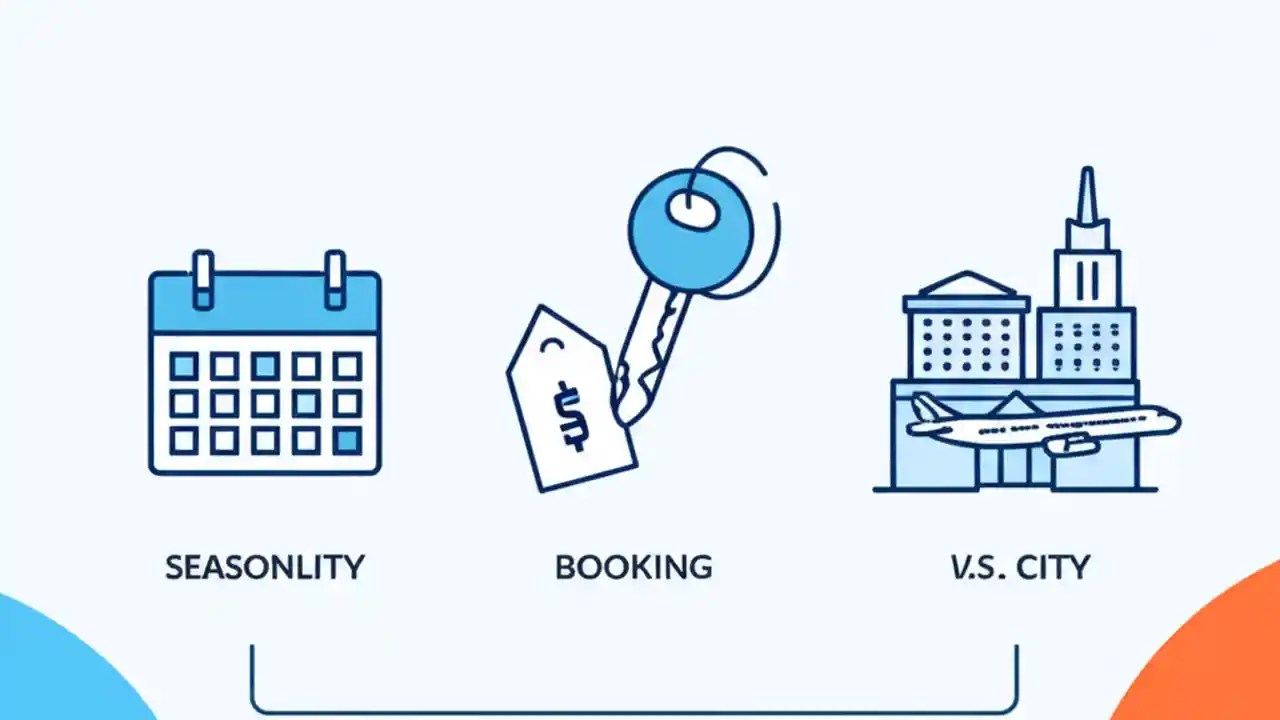 $

SEASONLITY

BOOKING

V.S. CITY