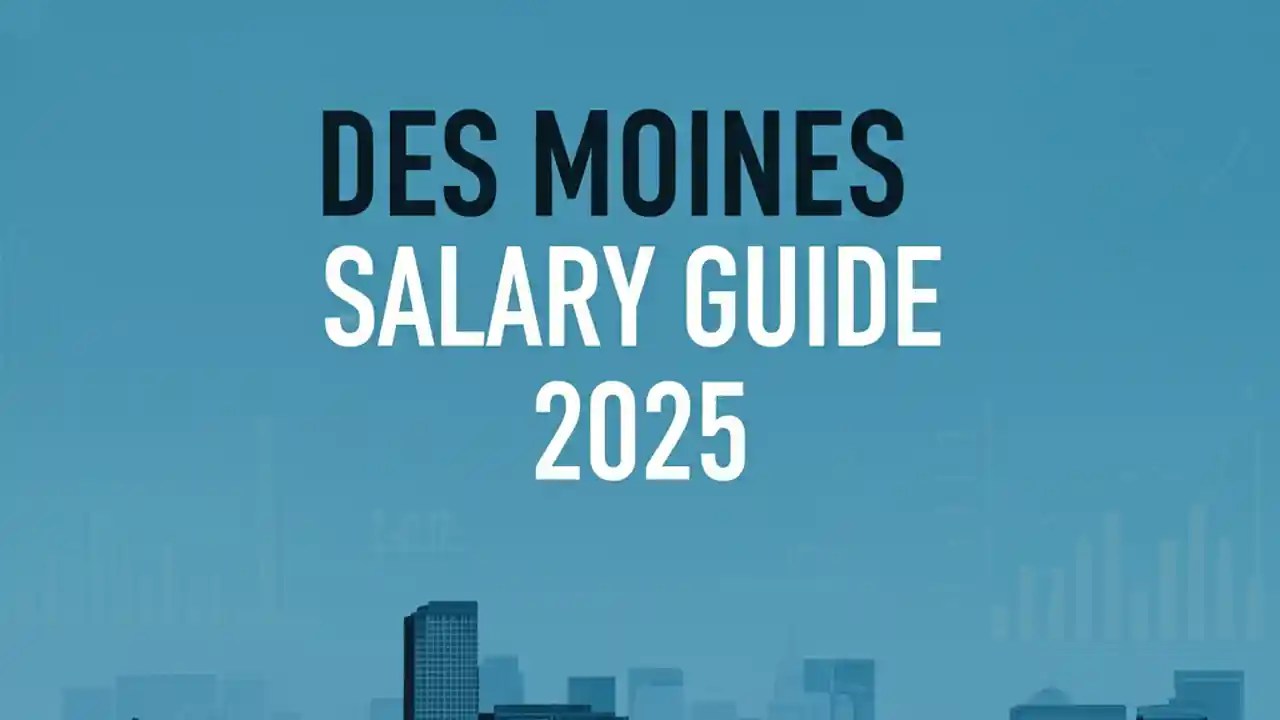 DES MOINES
SALARY GUIDE
2025