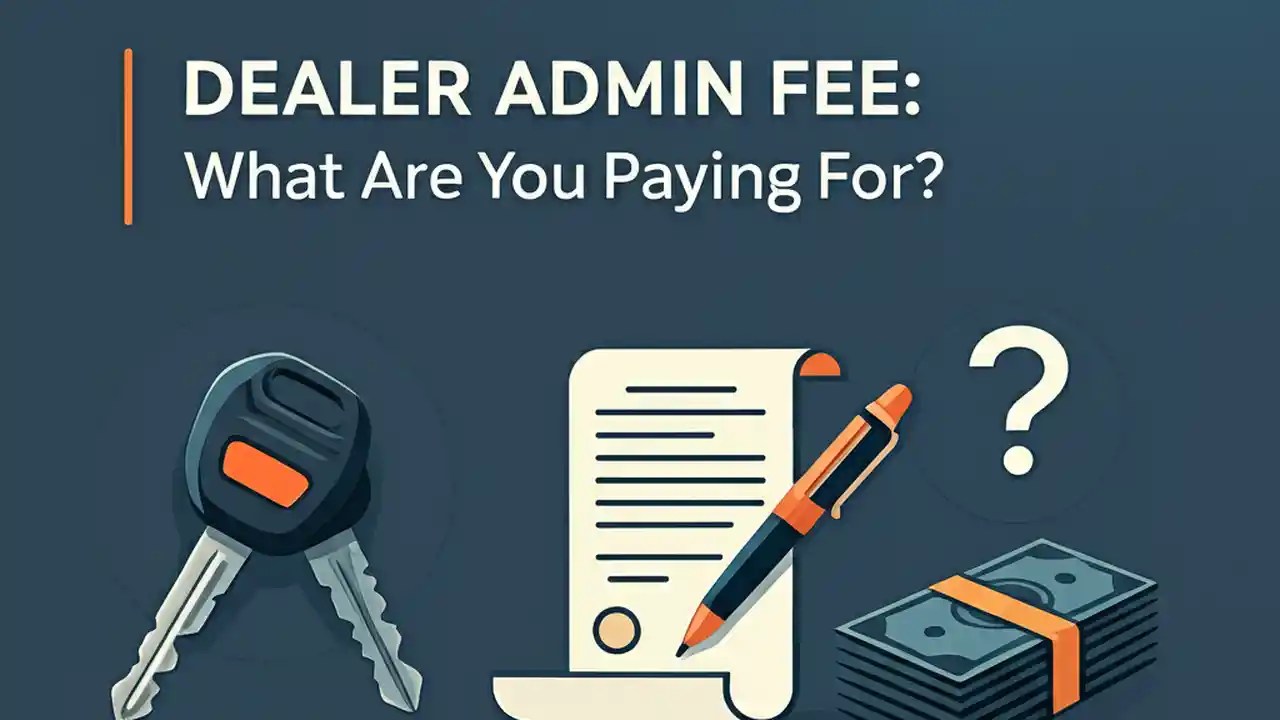 DEALER ADMIN FEE:
What Are You Paying For?

?