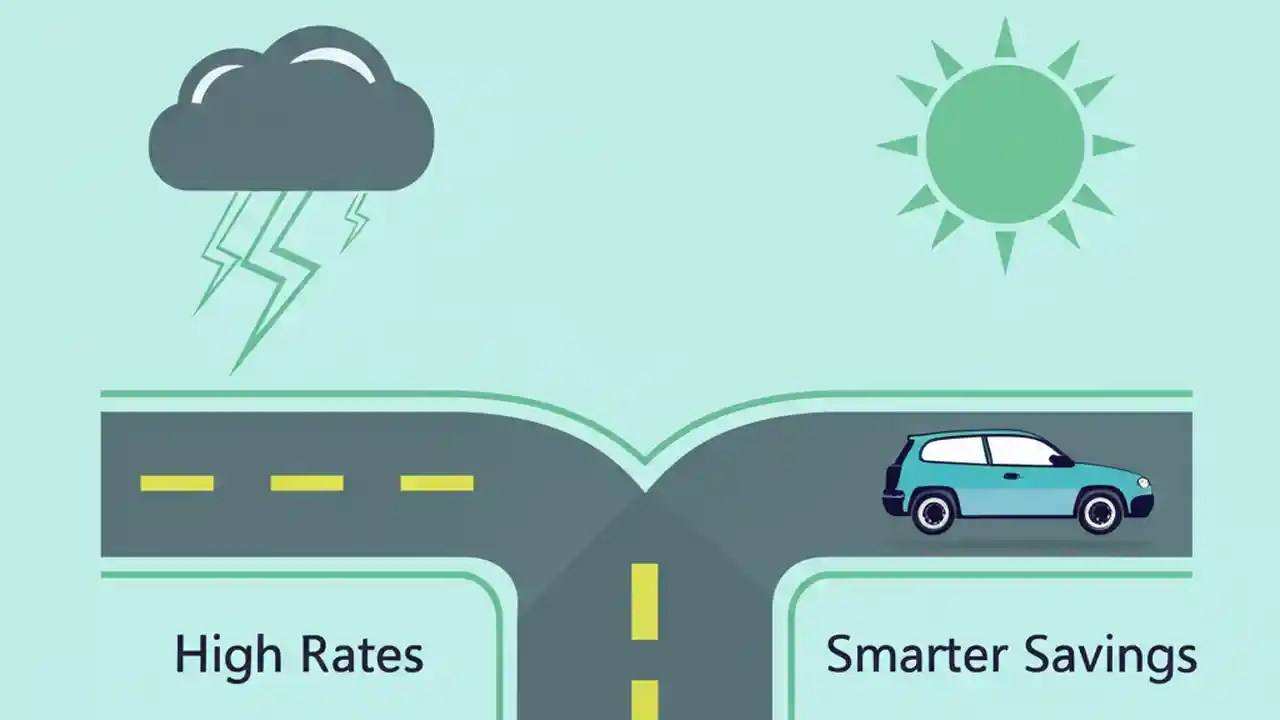 High Rates

Smarter Savings