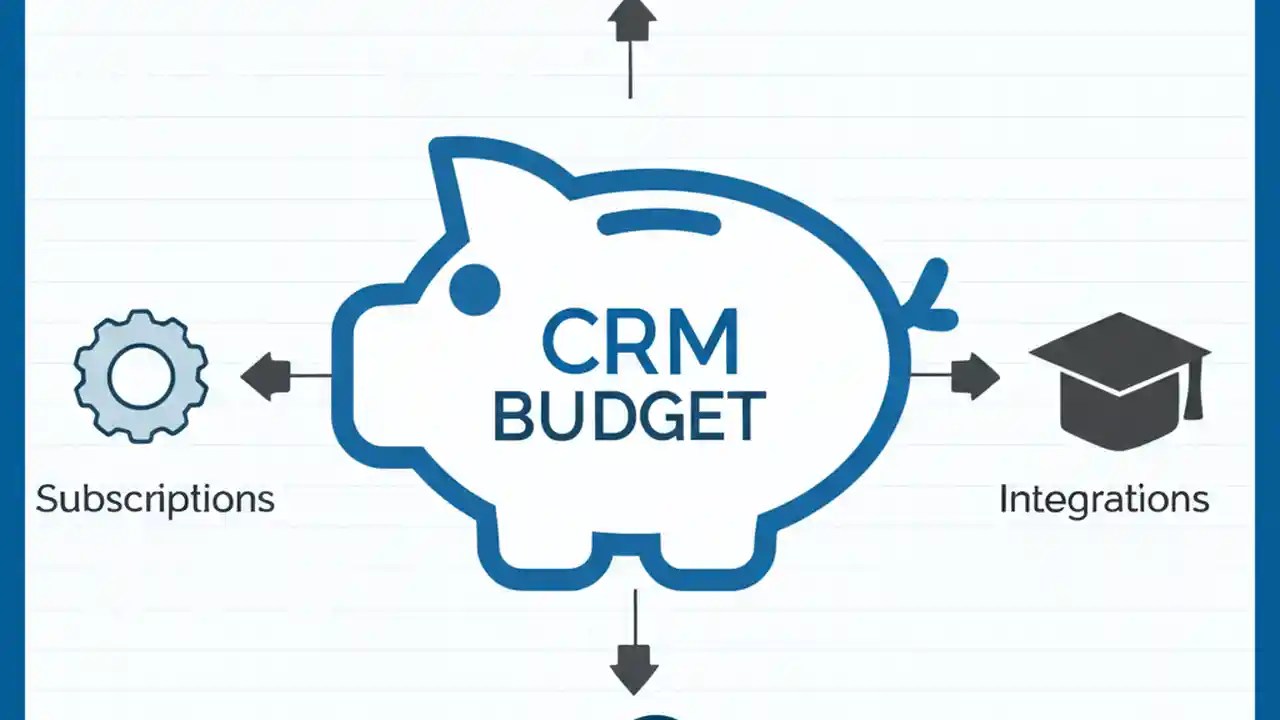 CRM
BUDGET

Subscriptions

Integrations