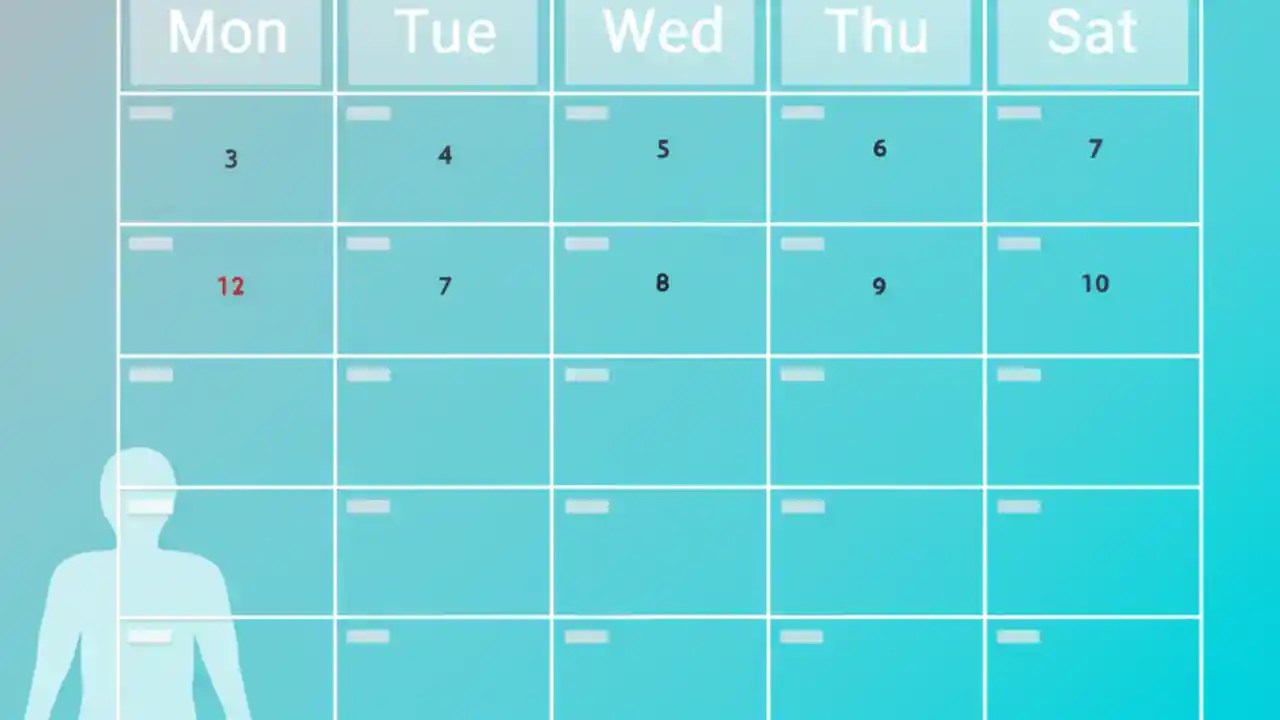 | Mon | Tue | Wed | Thu | Sat |
|---|---|---|---|---|
| 3 | 4 | 5 | 6 | 7 |
| 12 | 7 | 8 | 9 | 10 |
| | | | | |
| | | | | |
| | | | | |