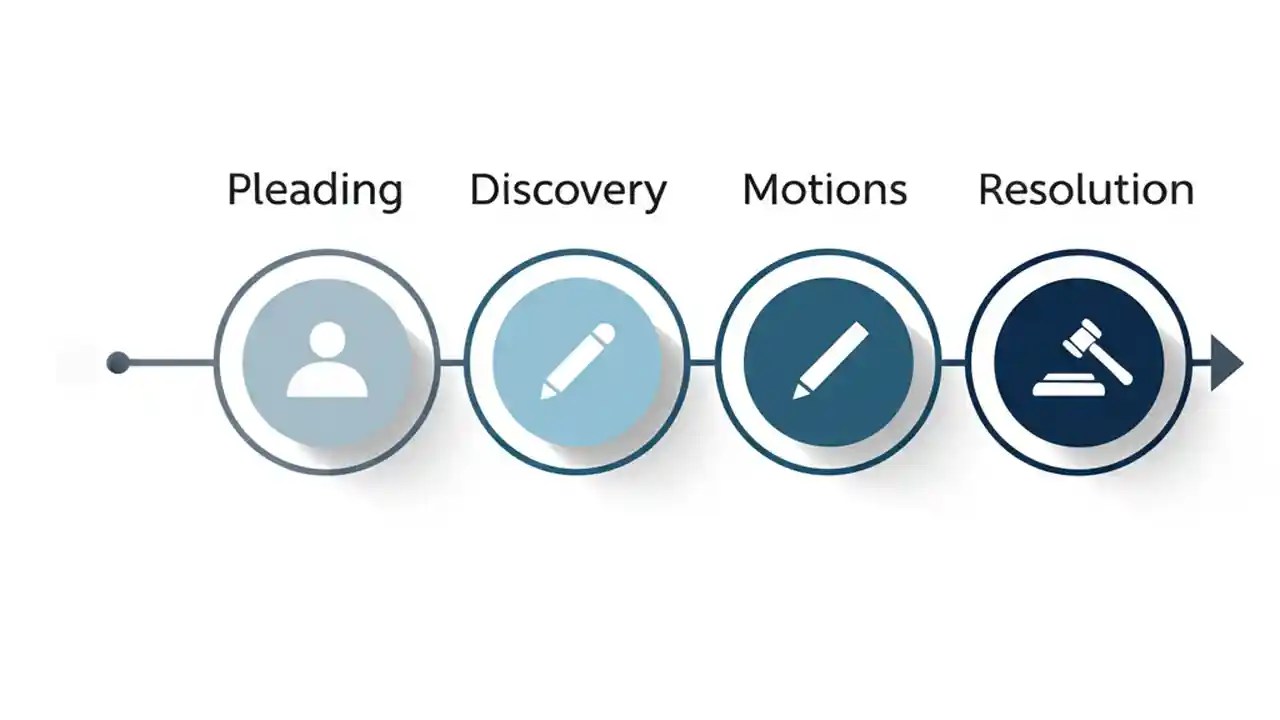 Pleading Discovery Motions Resolution