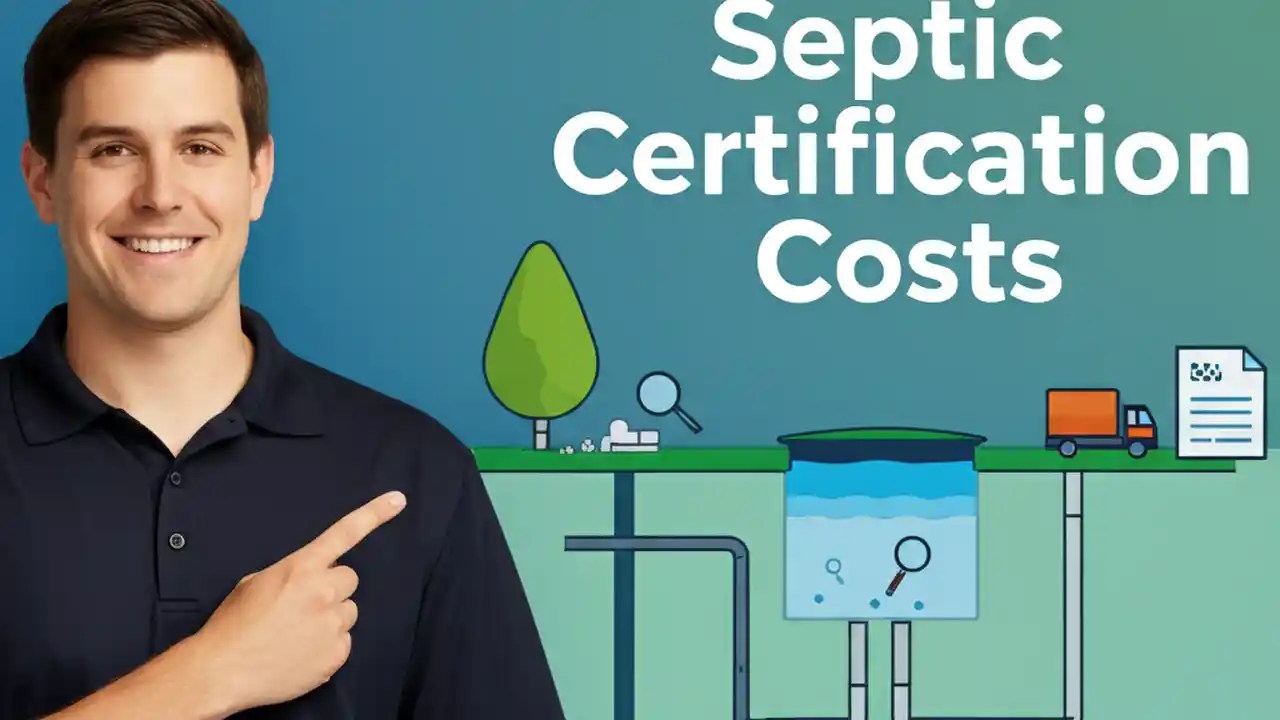 Septic Certification Costs