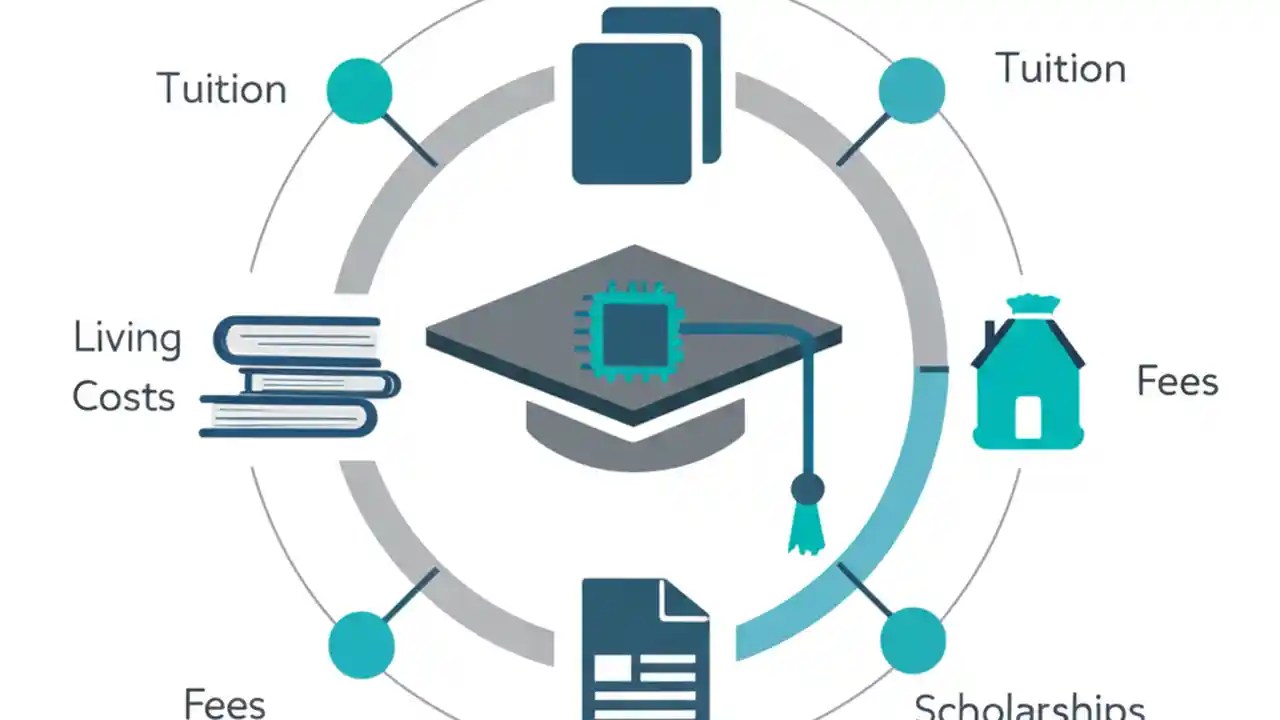 Tuition

Tuition

Living Costs

Fees

Fees

Scholarships