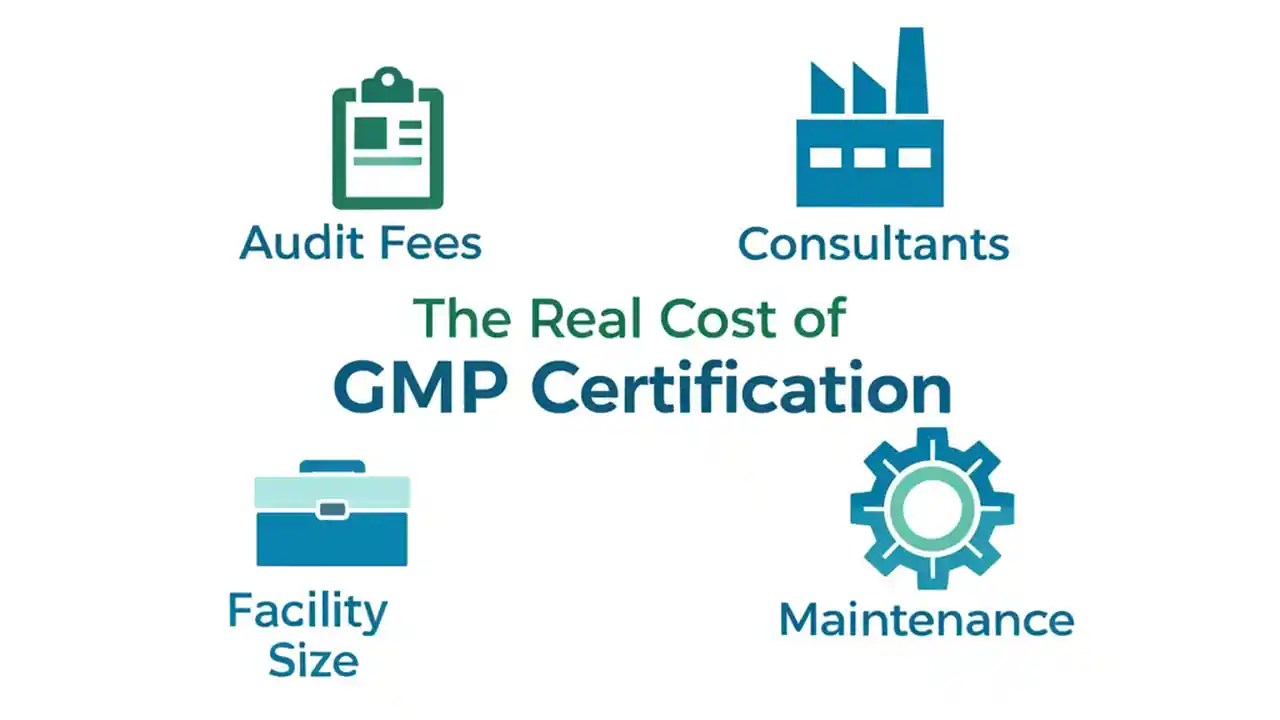 Audit Fees

Consultants

The Real Cost of
GMP Certification

Facility Size

Maintenance