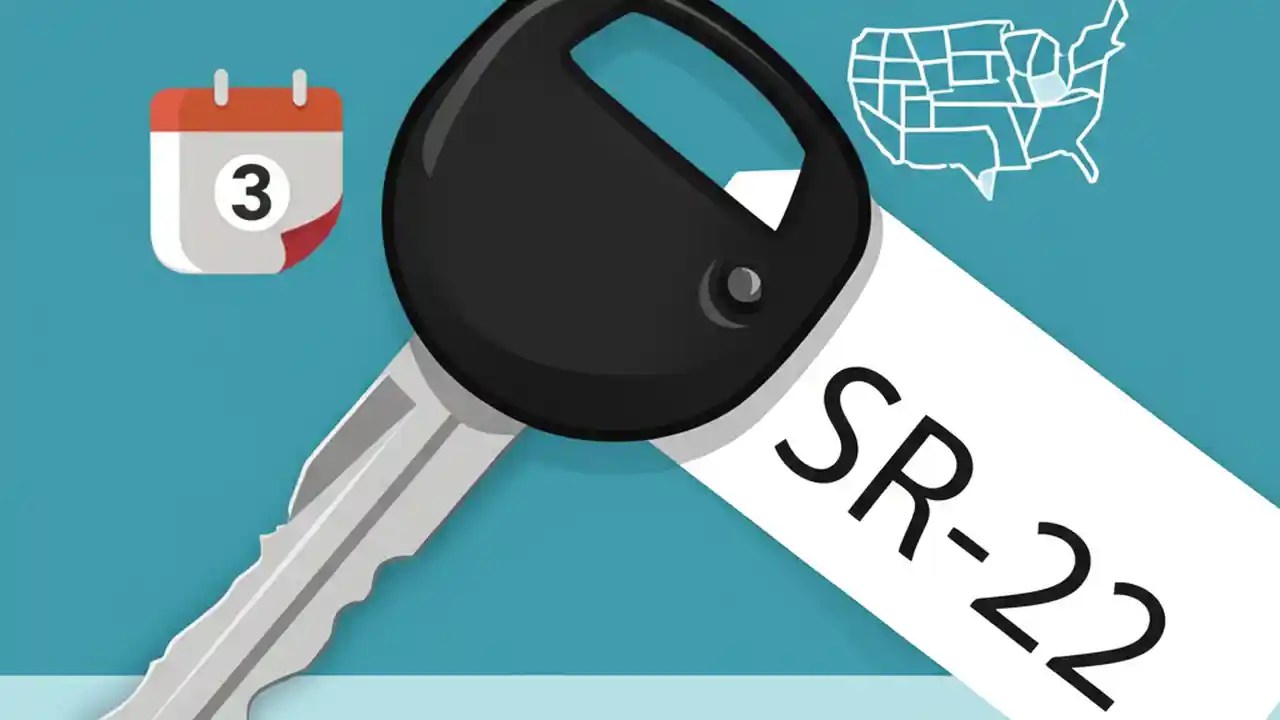 3

SR-22