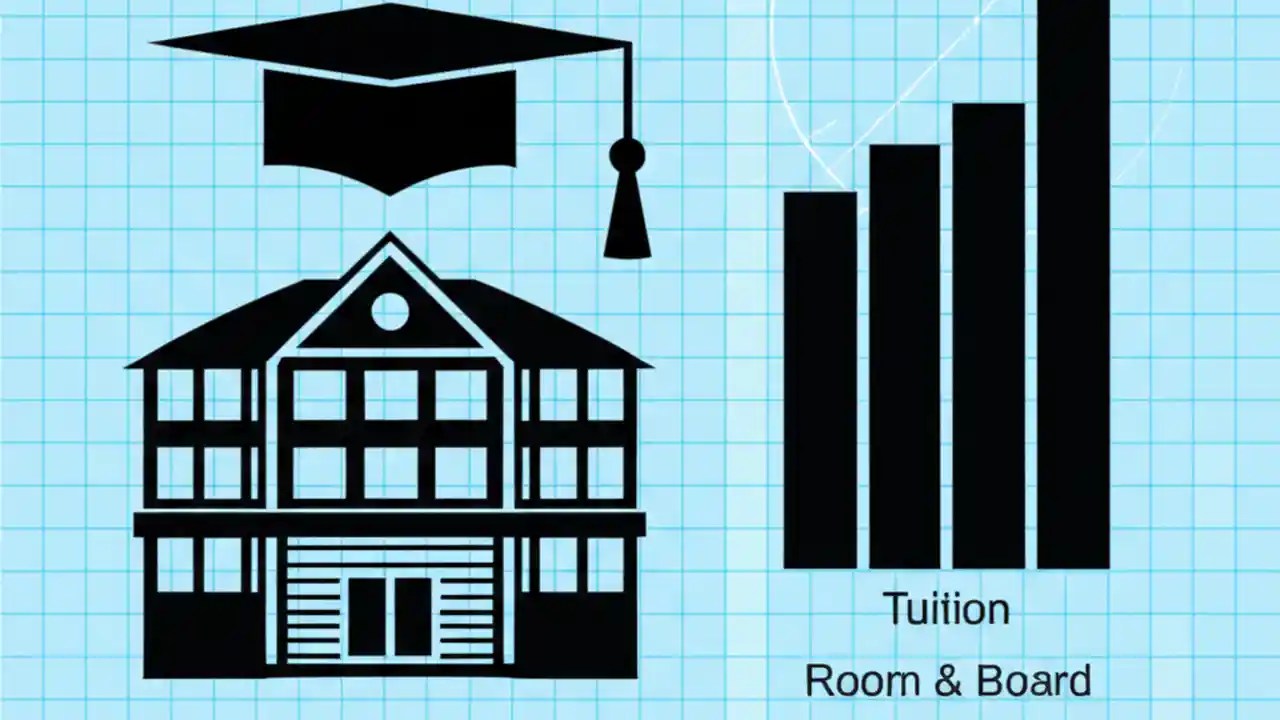 Tuition

Room & Board