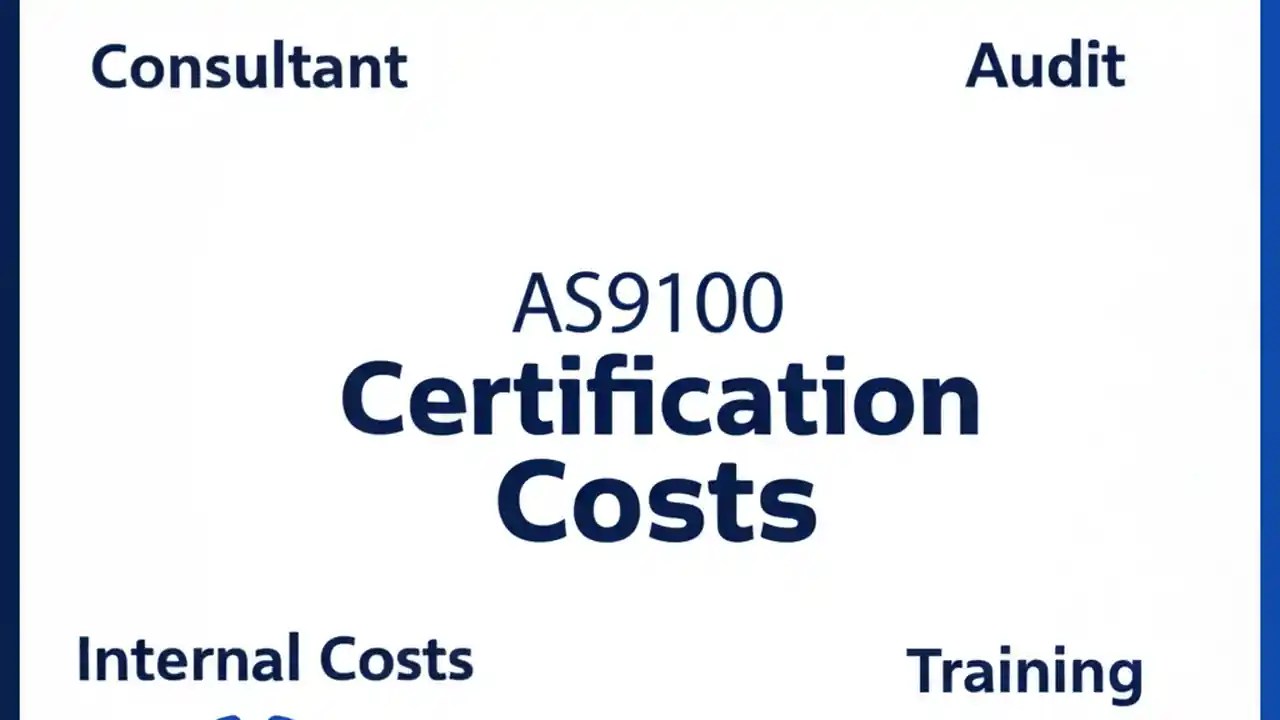 Consultant

Audit

AS9100
Certification
Costs

Internal Costs

Training