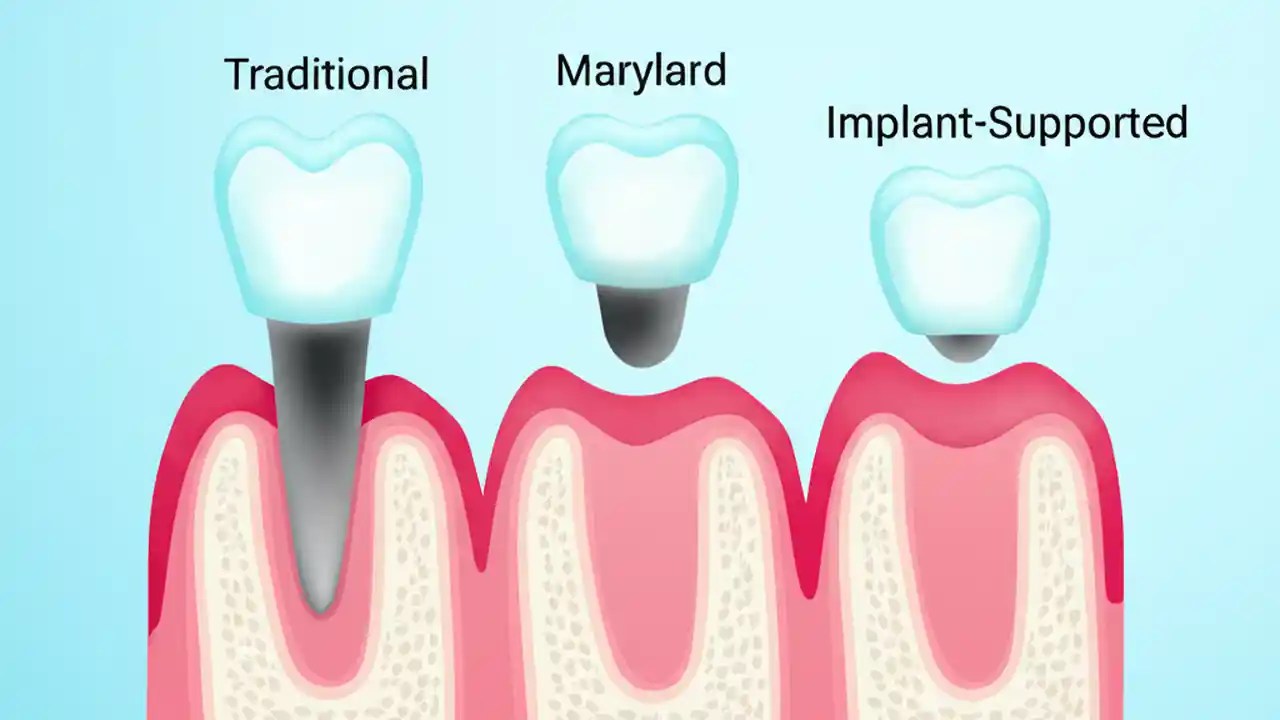 Traditional

Marylard

Implant-Supported