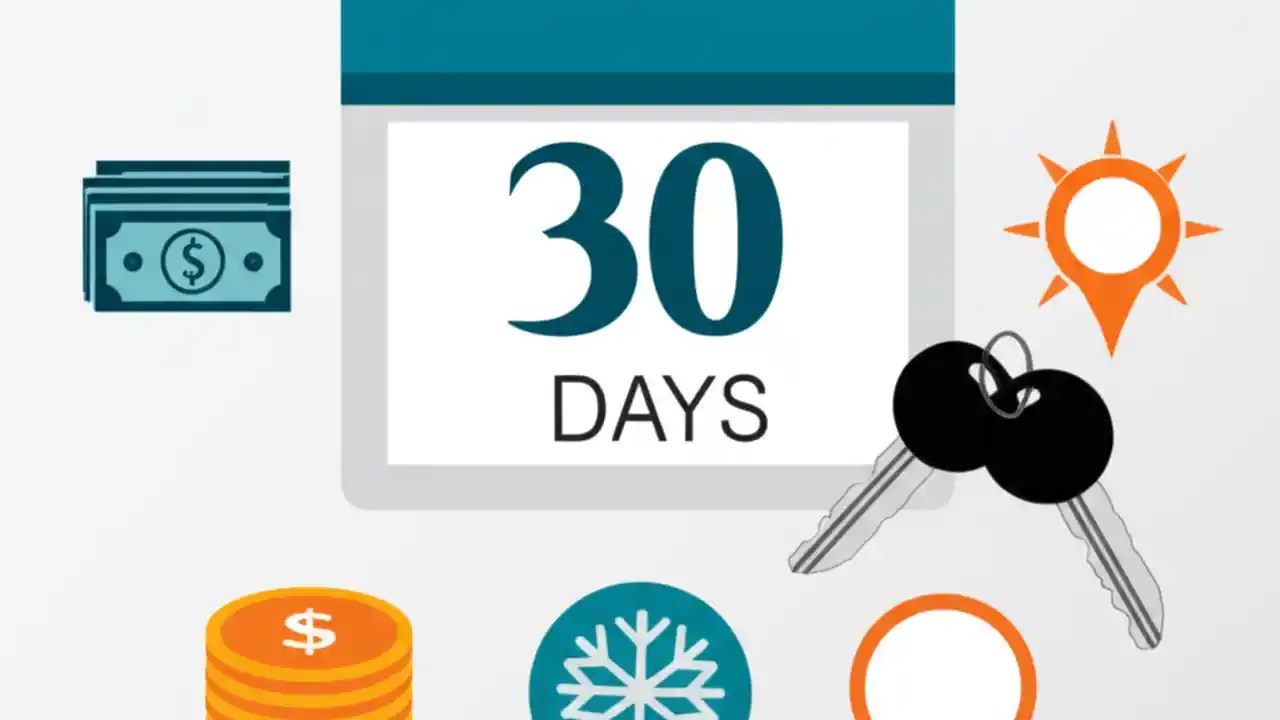 $
30
DAYS
$