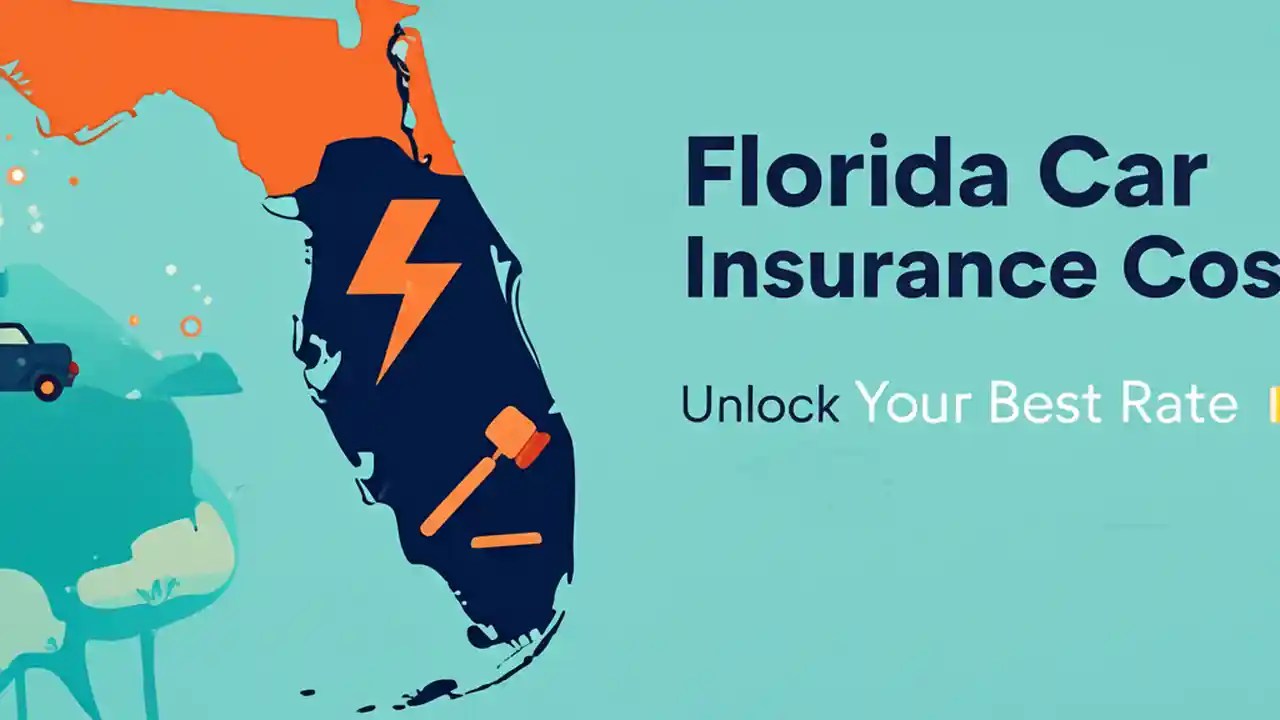 Florida Car
Insurance Cos

Unlock Your Best Rate