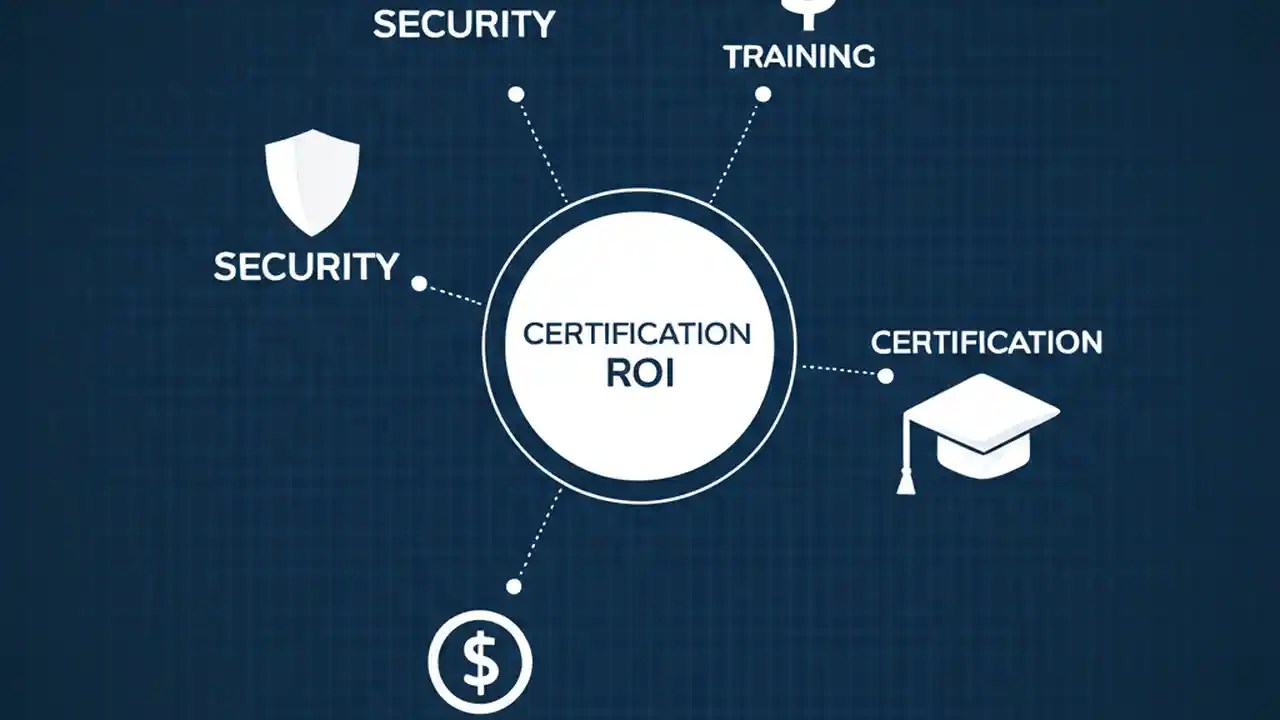 SECURITY

TRAINING

SECURITY

CERTIFICATION
ROI

CERTIFICATION

$