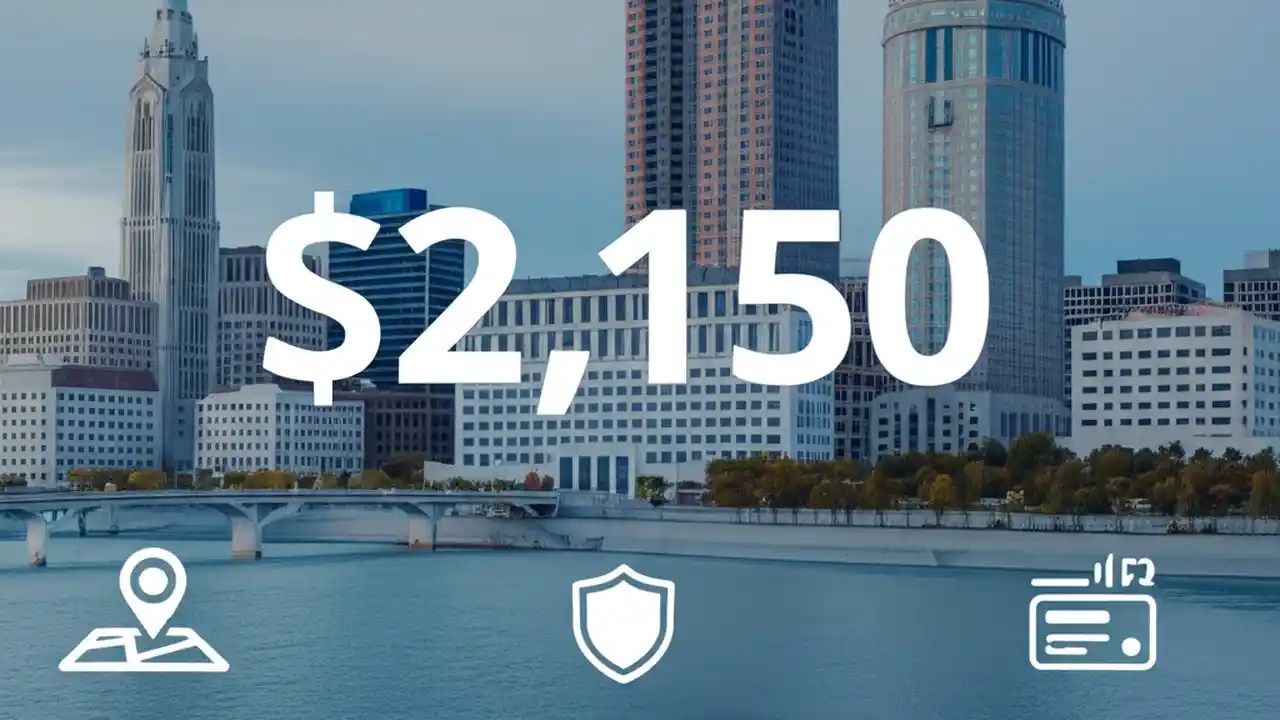 $2,150