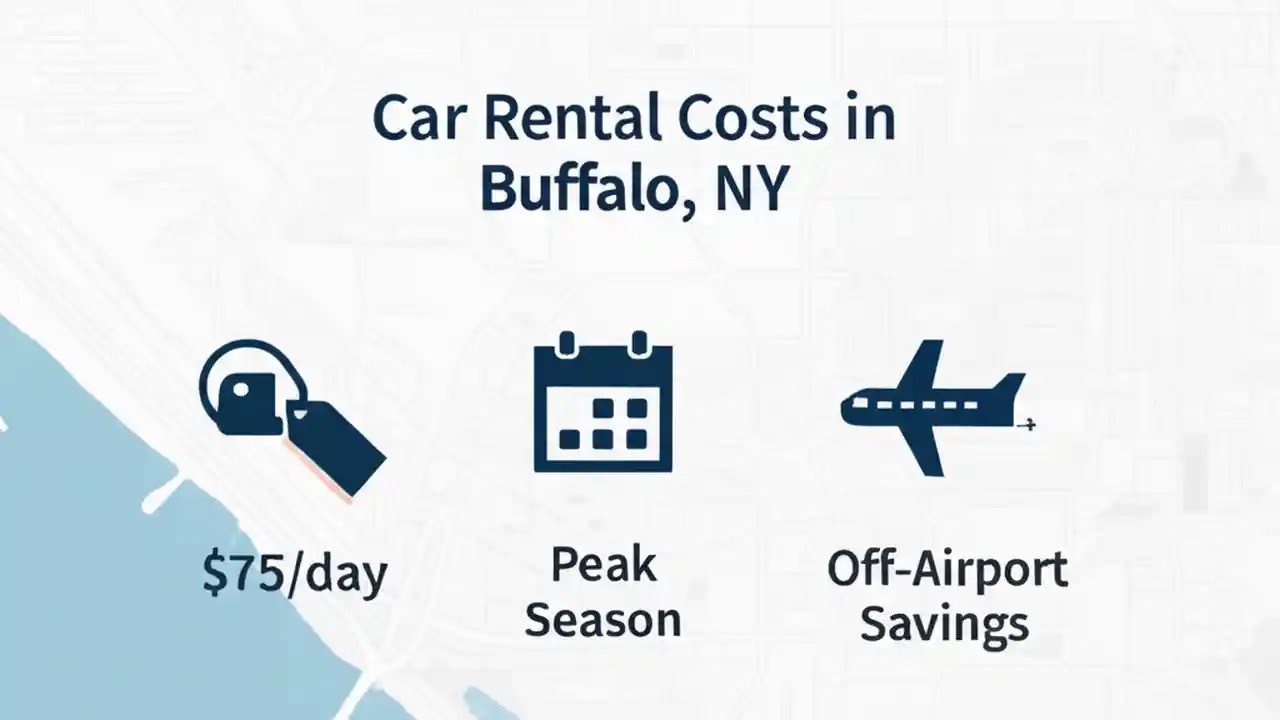 Car Rental Costs in Buffalo, NY

\$75/day

Peak Season

Off-Airport Savings