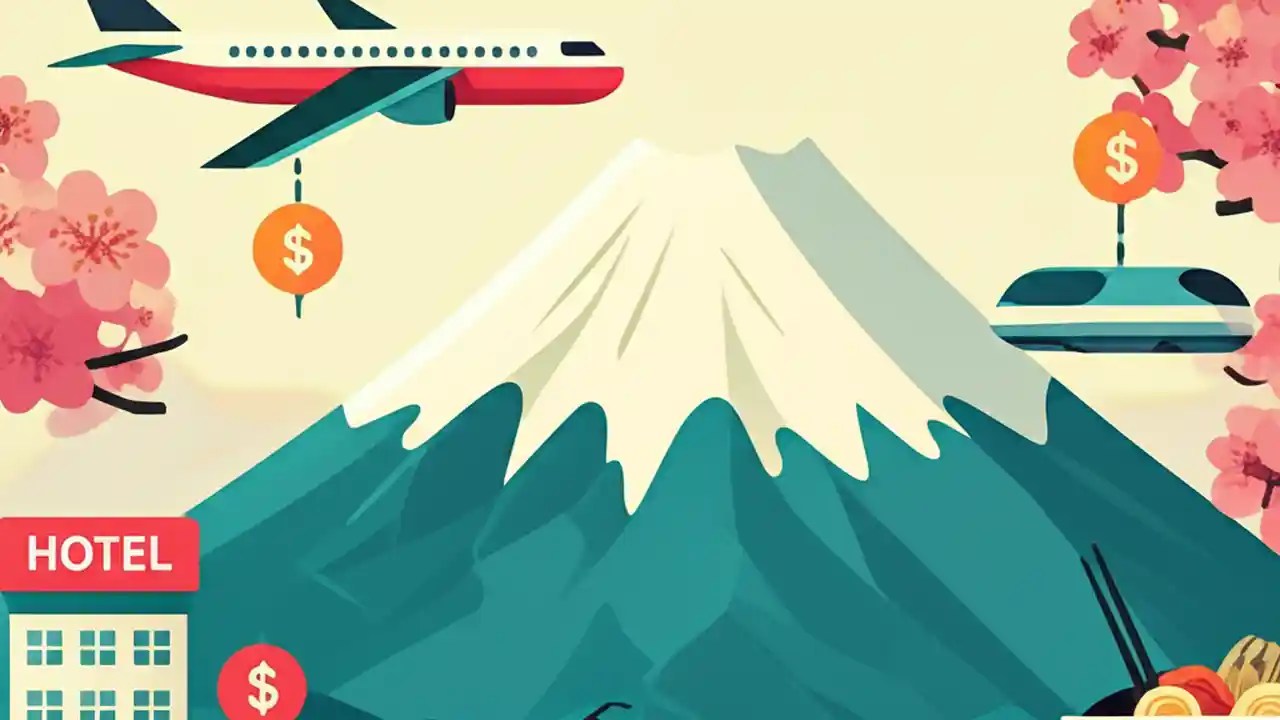 $

$

HOTEL

$