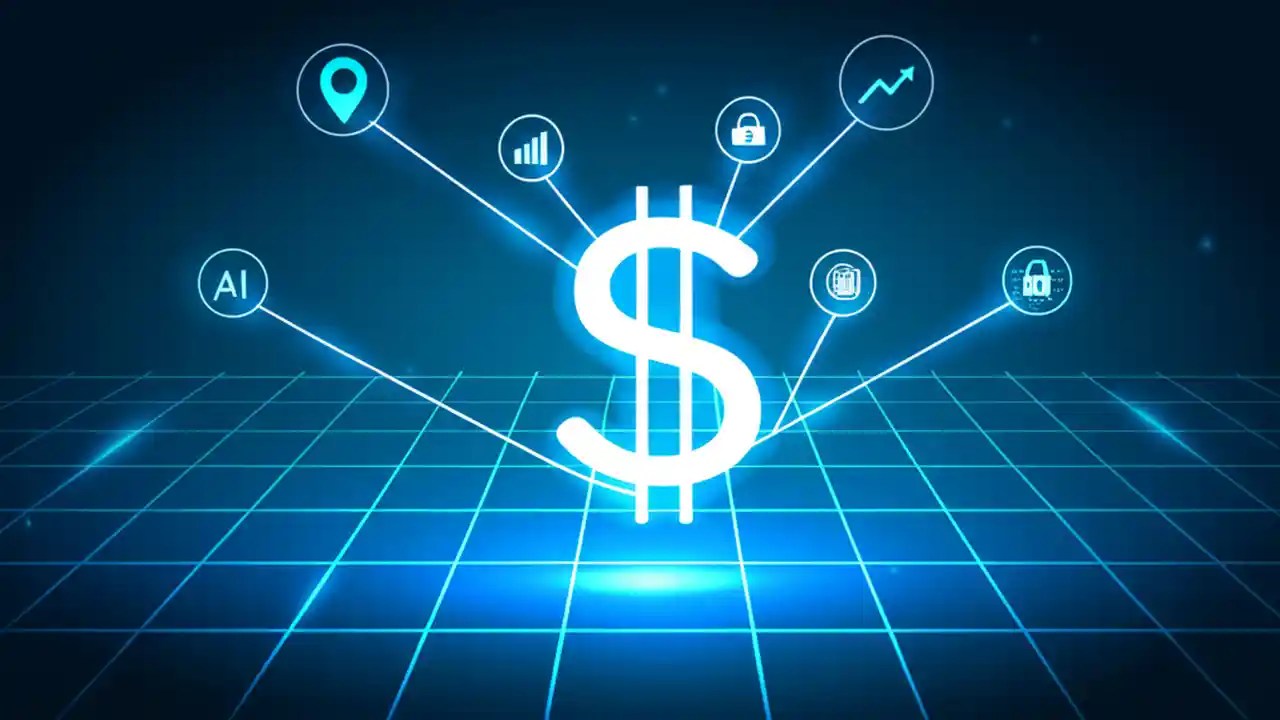 AI
$