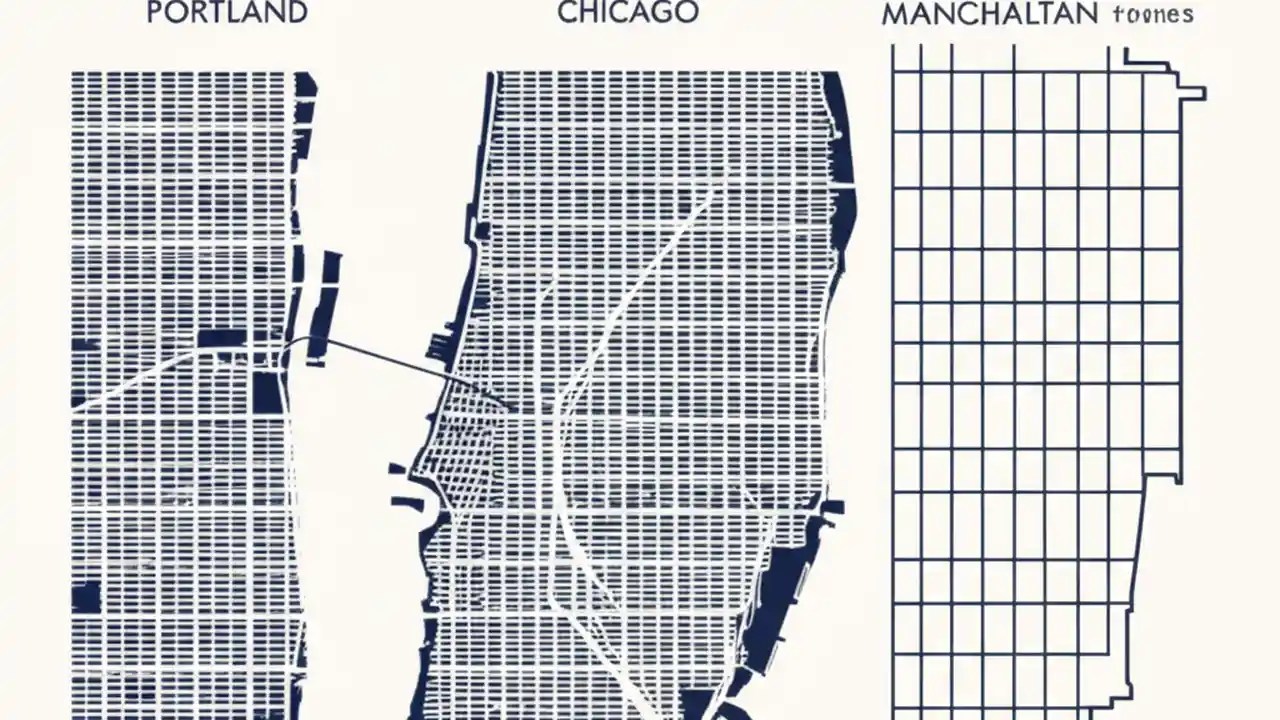 PORTLAND

CHICAGO

MANCHALTAN toones