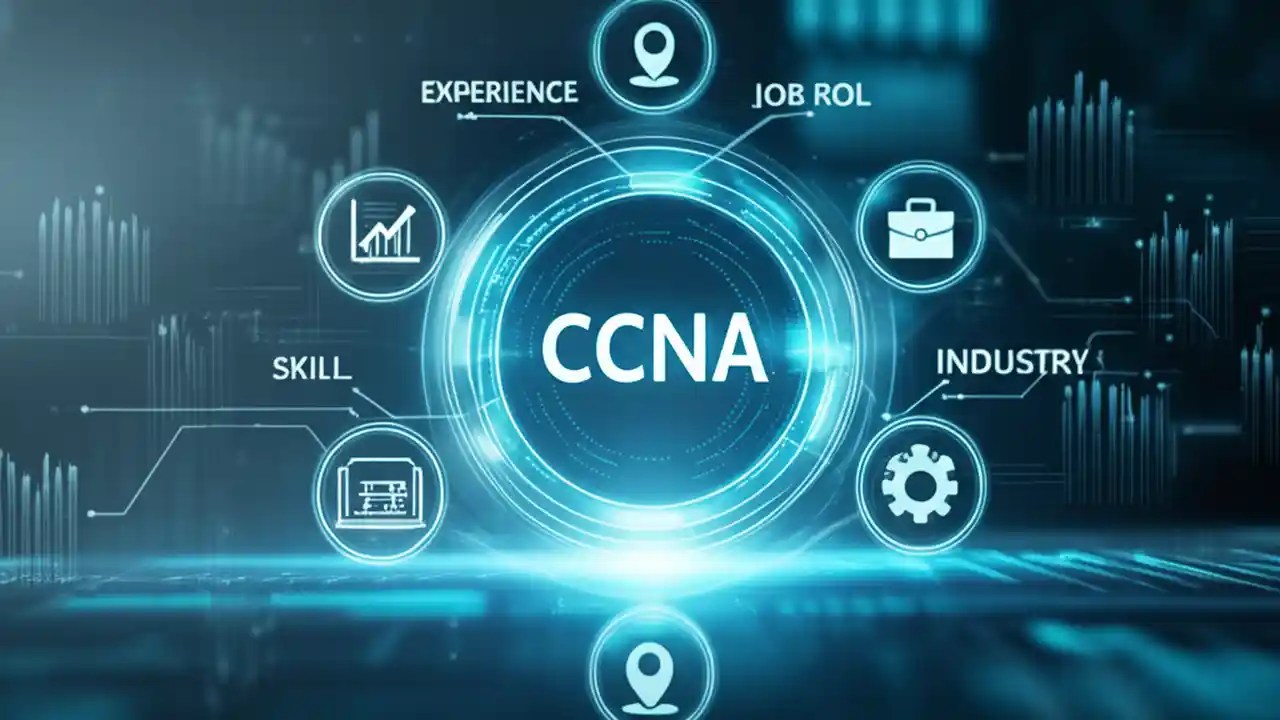 EXPERIENCE

JOB ROL

CCNA

SKILL

INDUSTRY