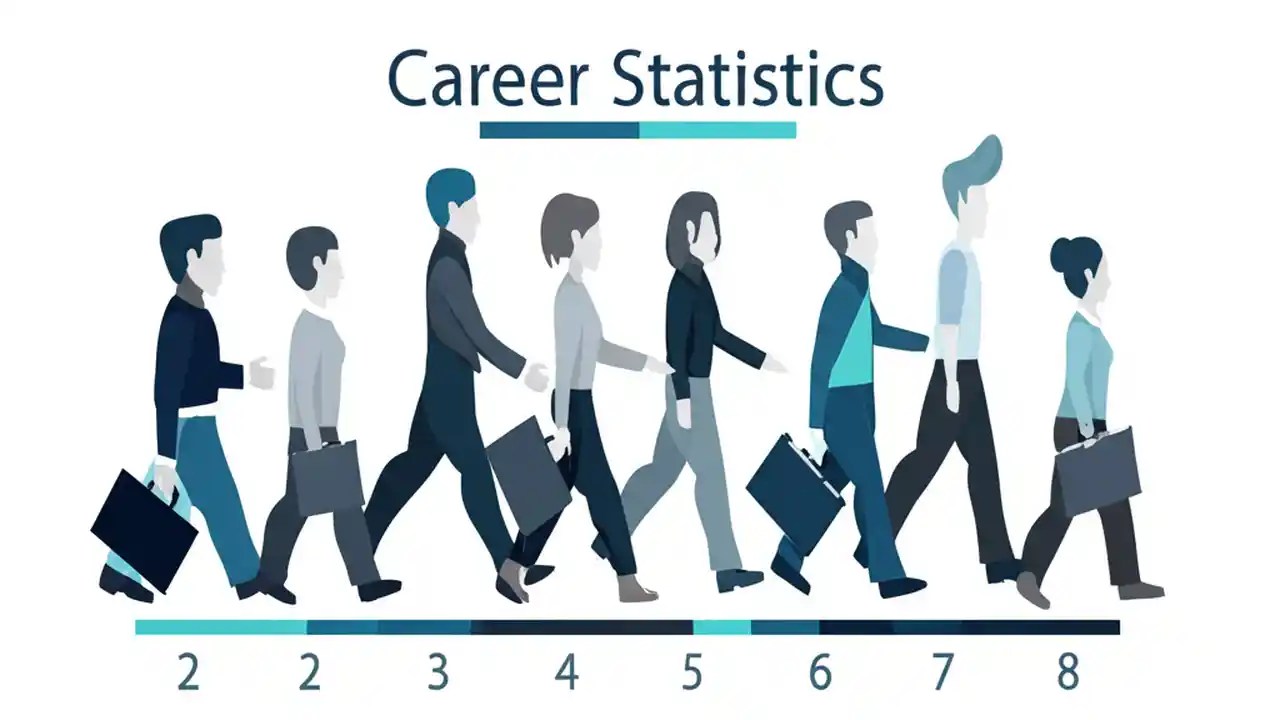 Career Statistics

2 2 3 4 5 6 7 8