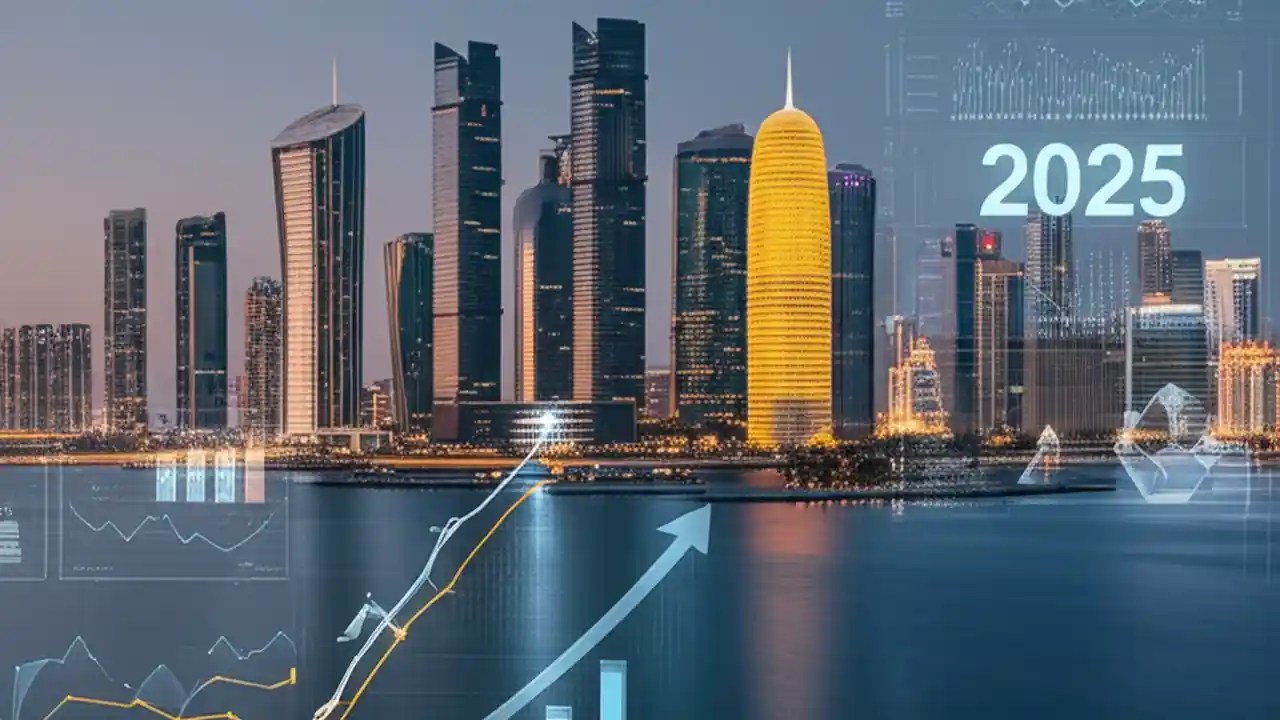 2025