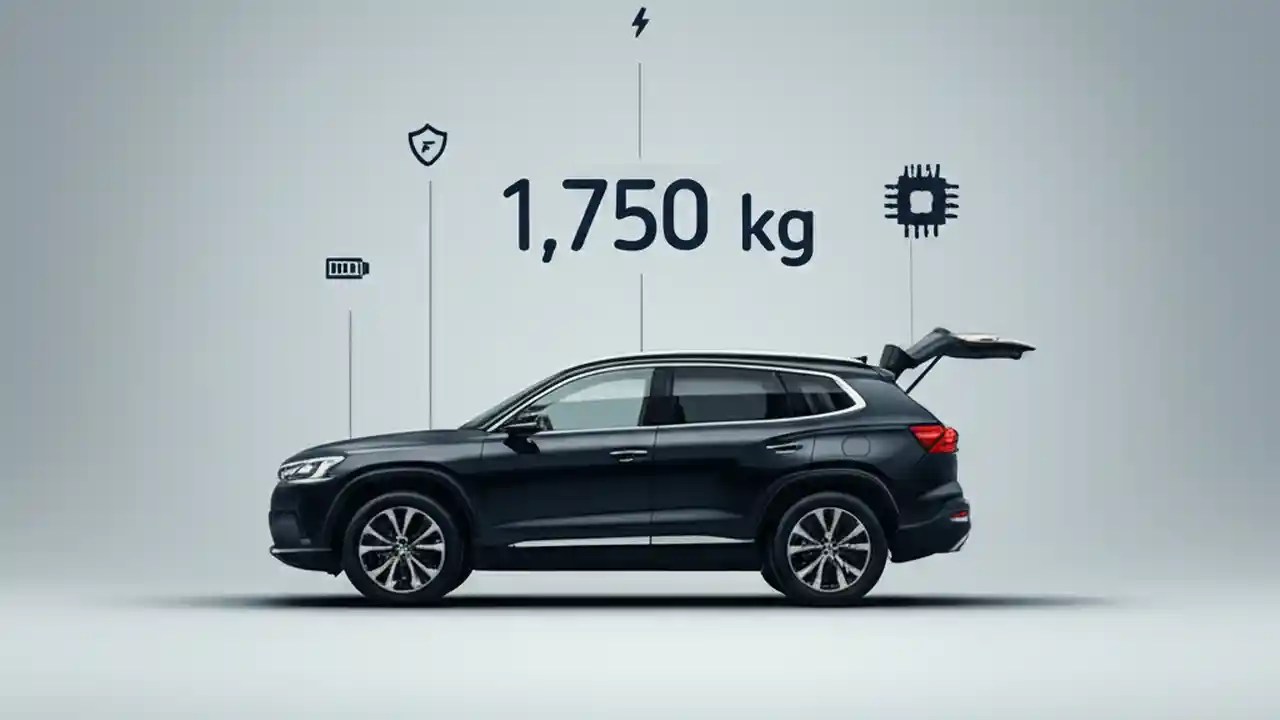 1,750 kg