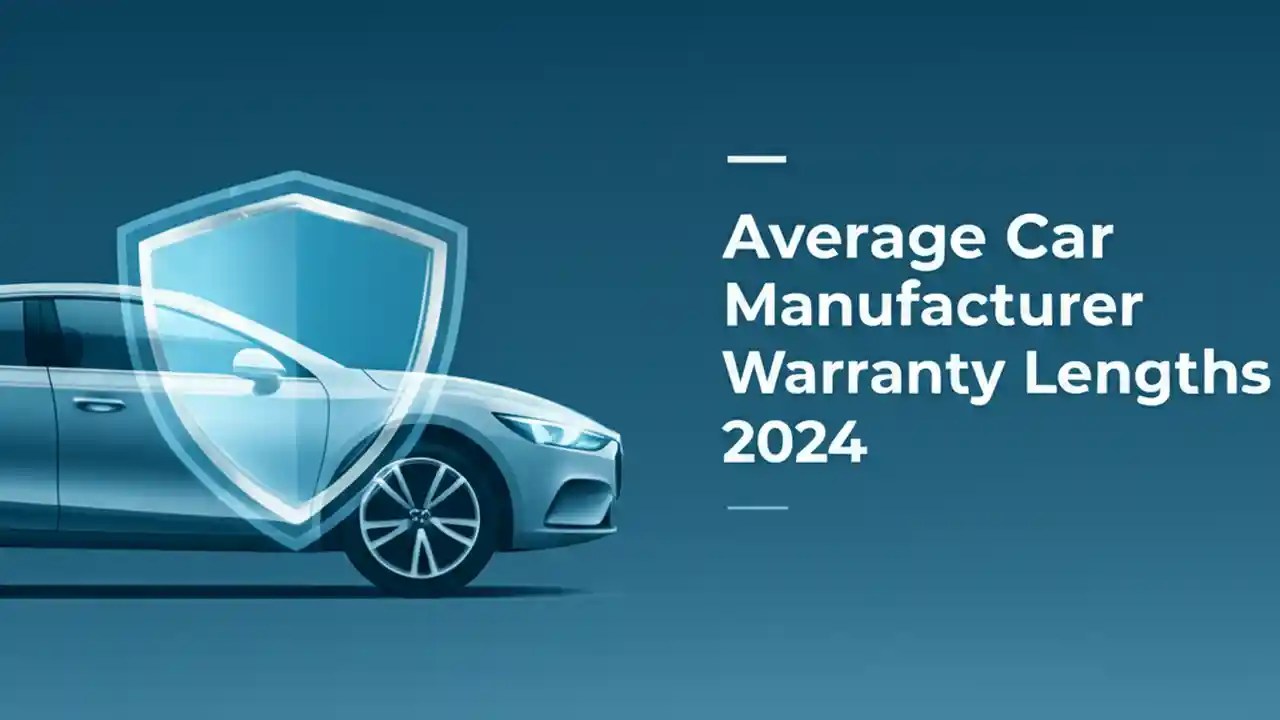 Average Car Manufacturer Warranty Lengths 2024