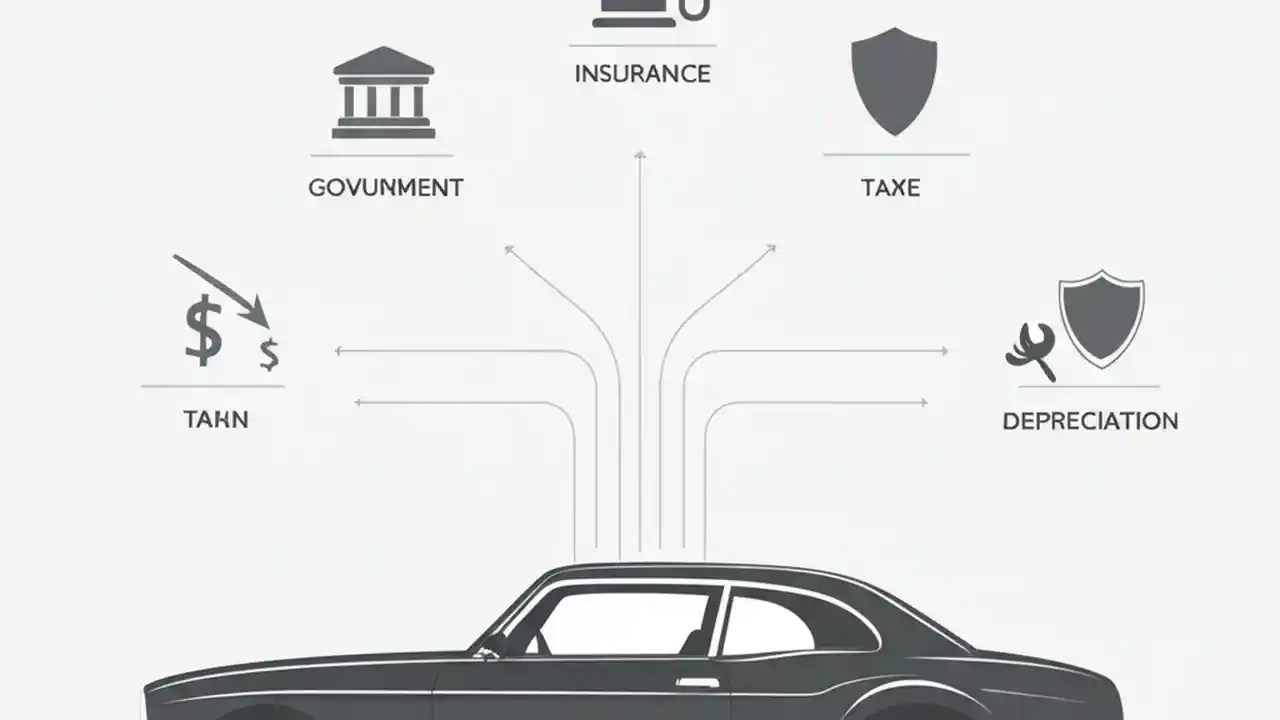 INSURANCE

GOVUNMENT

TAXE

$ $

TAHN

DEPRECIATION