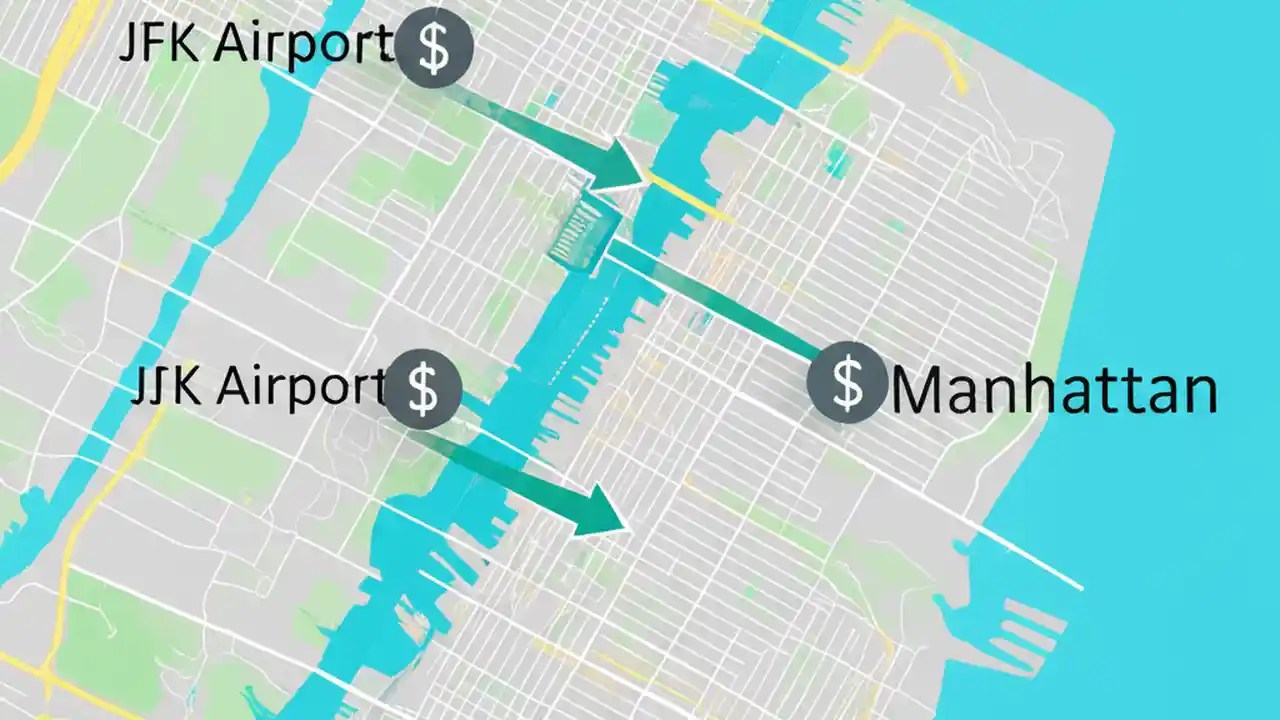 JFK Airport $

JJK Airport $

$ Manhattan