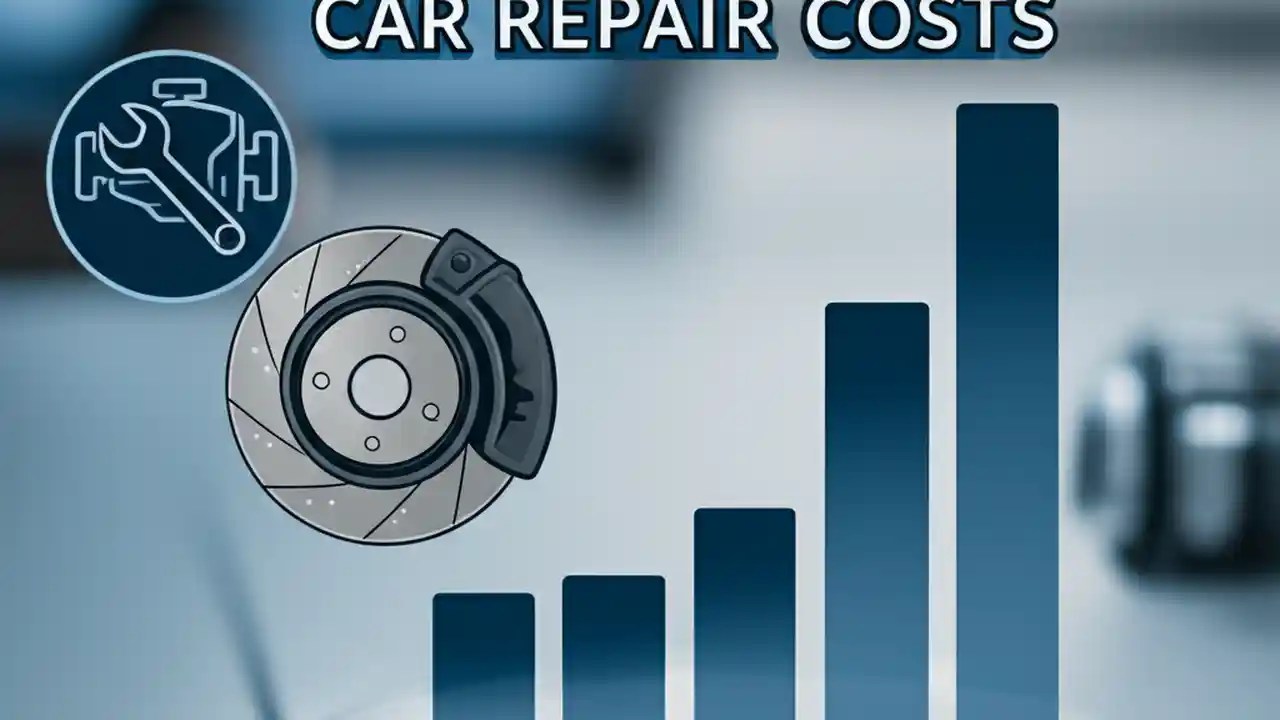 CAR REPAIR COSTS