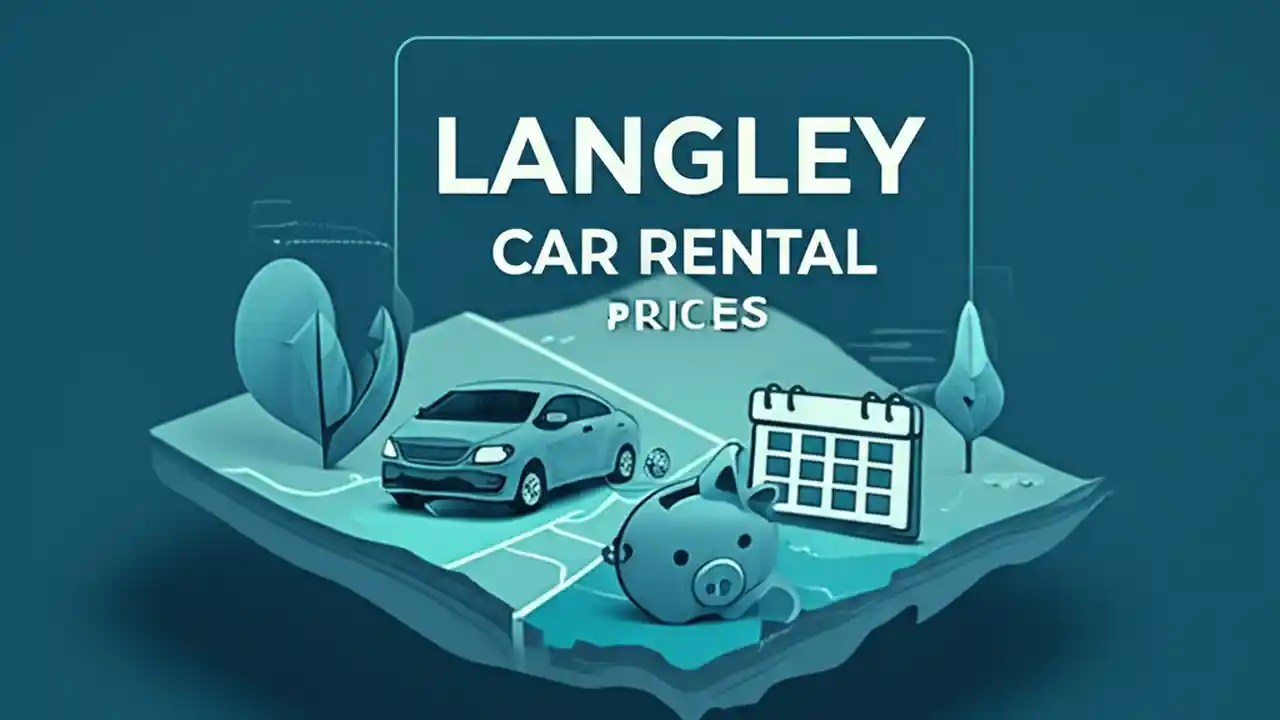 LANGLEY
CAR RENTAL
PRICES