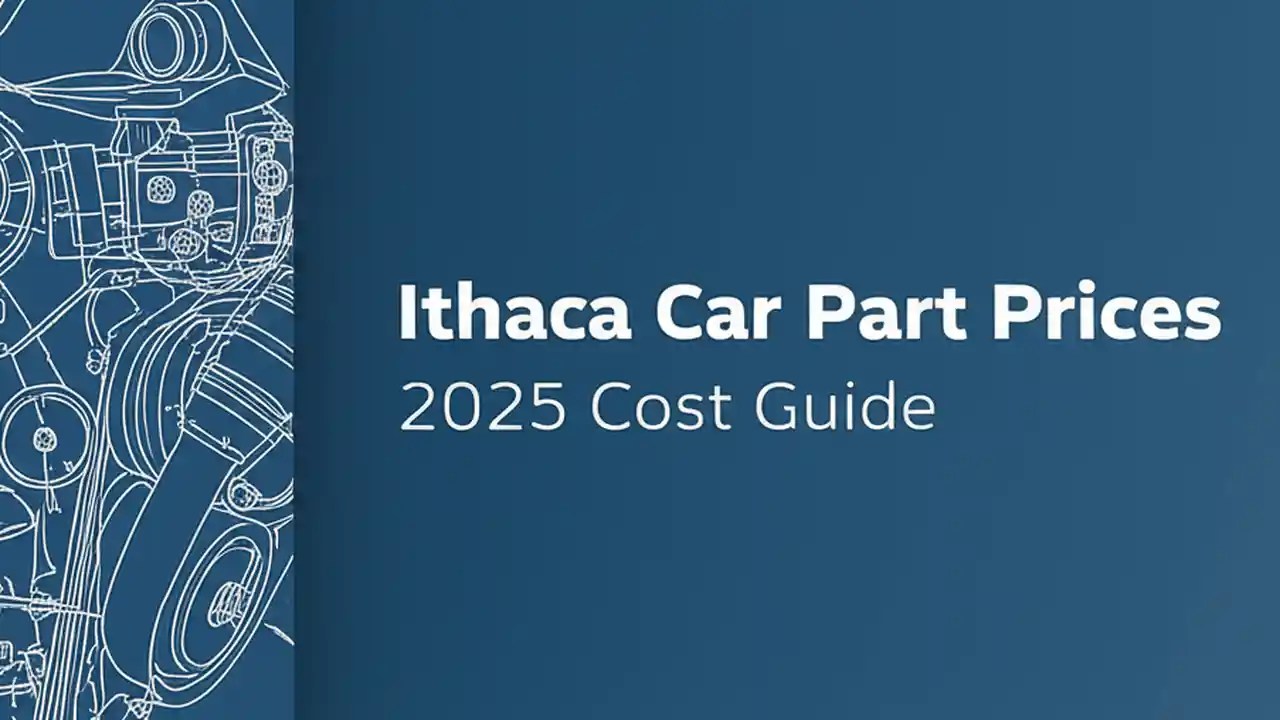 Ithaca Car Part Prices
2025 Cost Guide