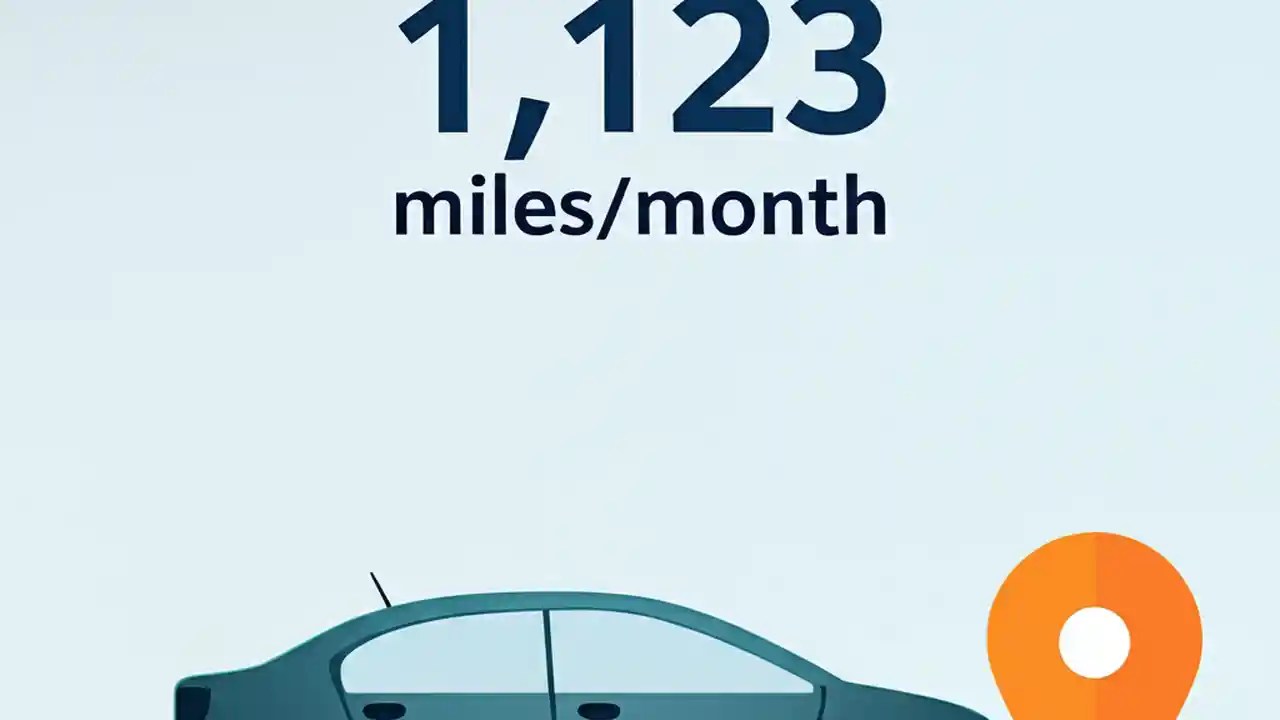 1,123
miles/month