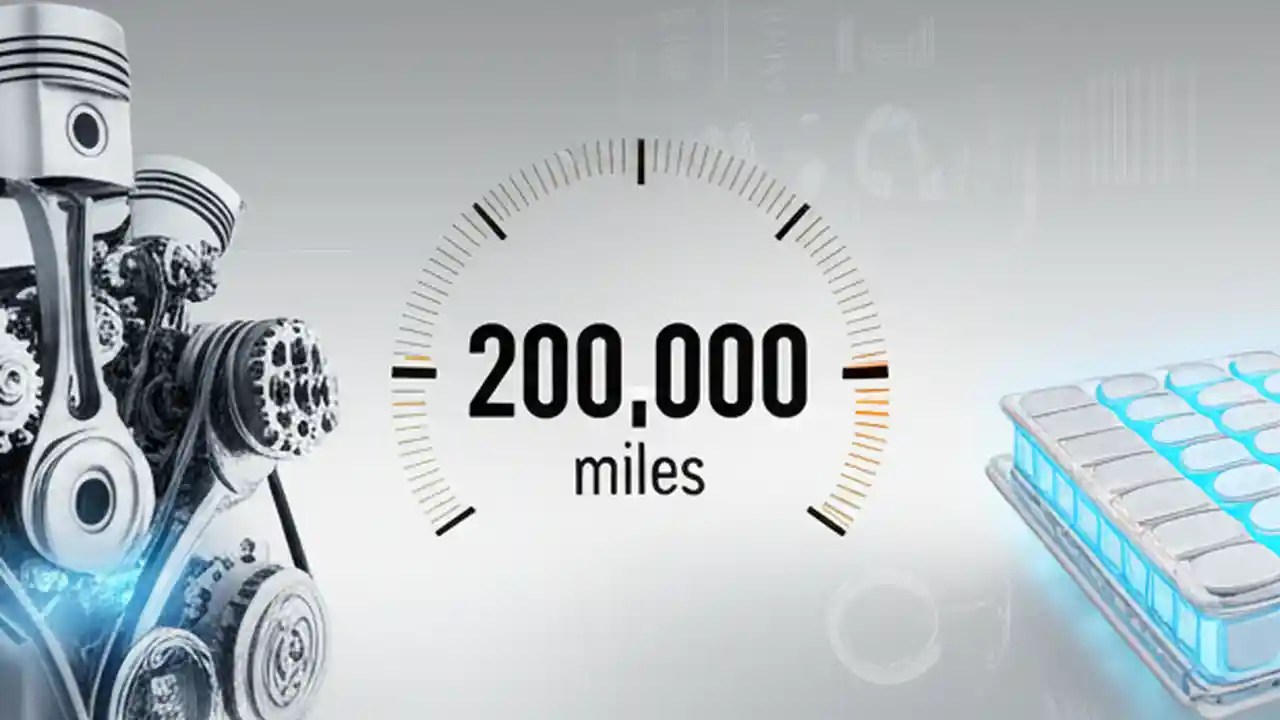 200,000
miles