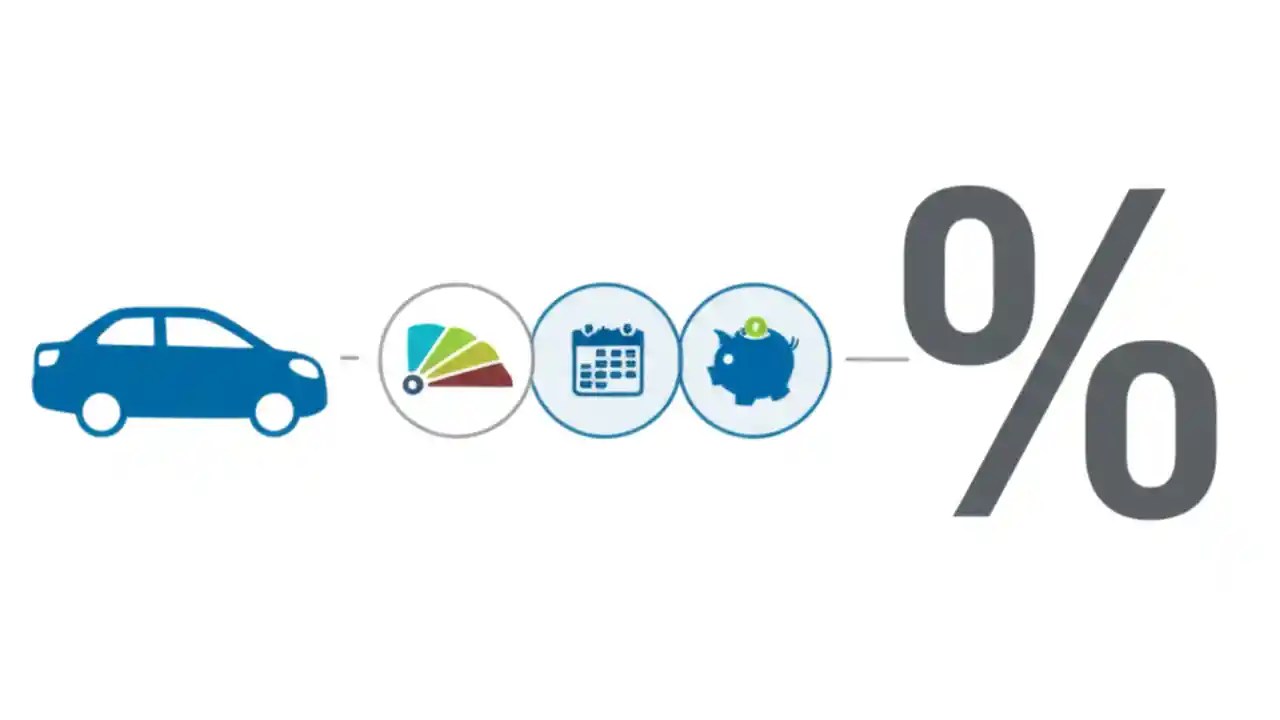 %